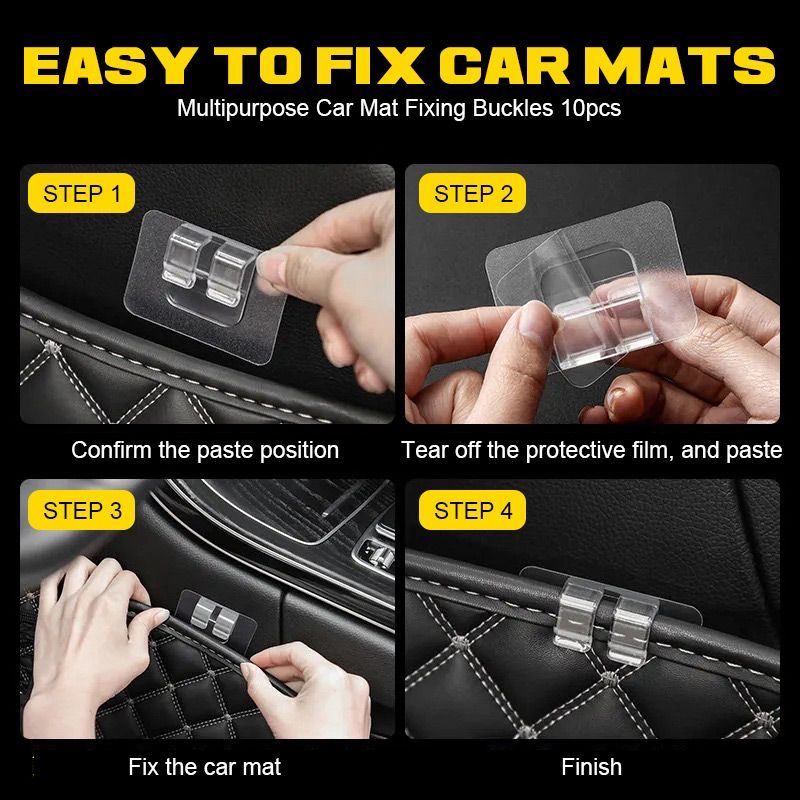 EASY TO FIX CAR MATS

Multipurpose Car Mat Fixing Buckles 10pcs

STEP 1

Confirm the paste position

STEP 2

Tear off the protective film, and paste

STEP 3

Fix the car mat

STEP 4

Finish