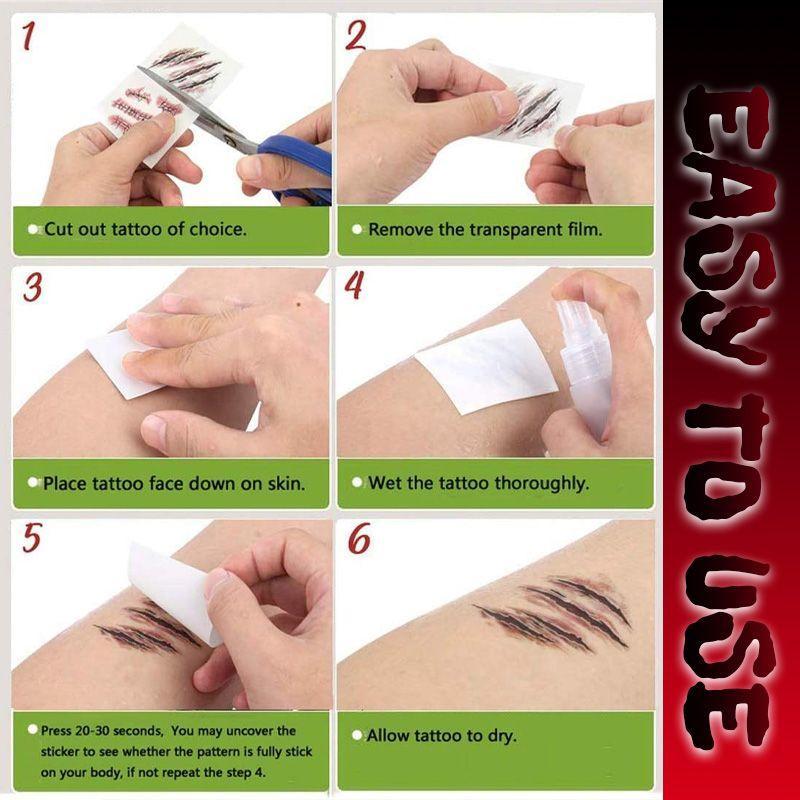 1

Cut out tattoo of choice.

2

Remove the transparent film.

3

Place tattoo face down on skin.

4

Wet the tattoo thoroughly.

5

Press 20-30 seconds, You may uncover the sticker to see whether the pattern is fully stick on your body, if not repeat the step 4.

6

Allow tattoo to dry.

EASY TO USE