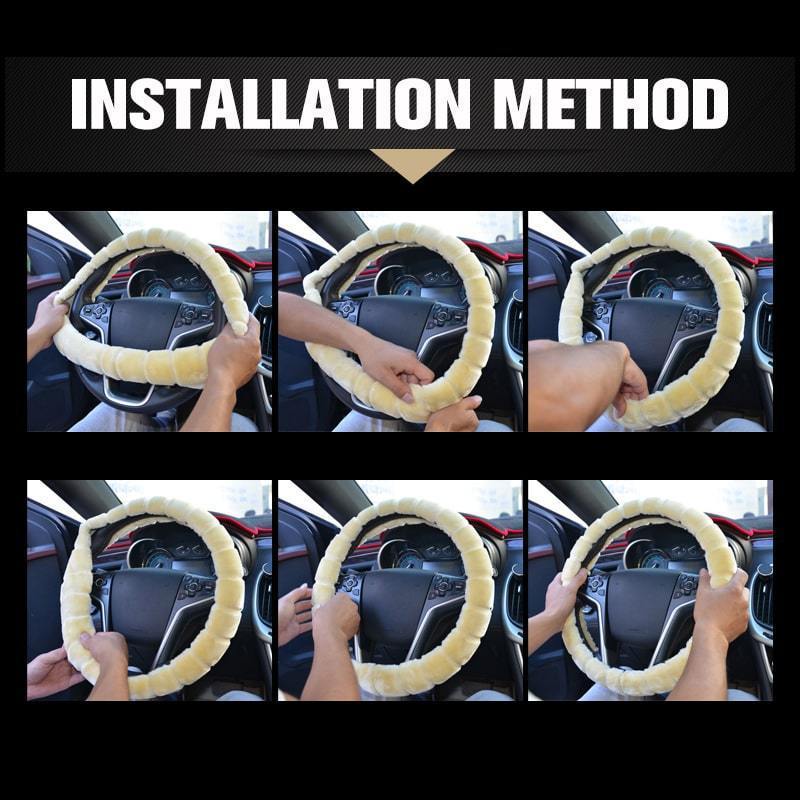 INSTALLATION METHOD