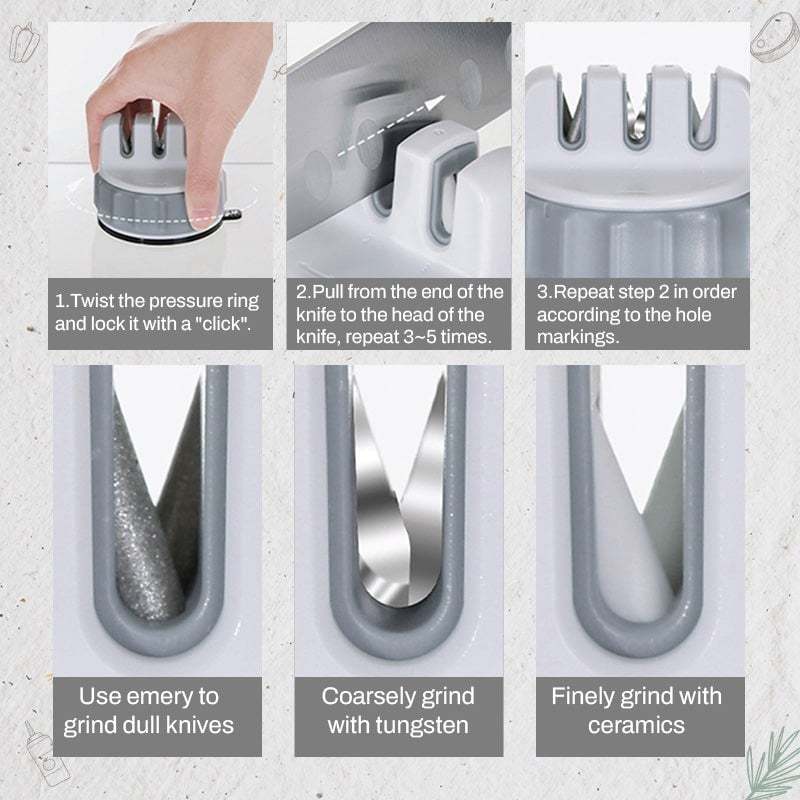 1.Twist the pressure ring and lock it with a "click".

2.Pull from the end of the knife to the head of the knife, repeat 3~5 times.

3.Repeat step 2 in order according to the hole markings.

Use emery to grind dull knives

Coarsely grind with tungsten

Finely grind with ceramics