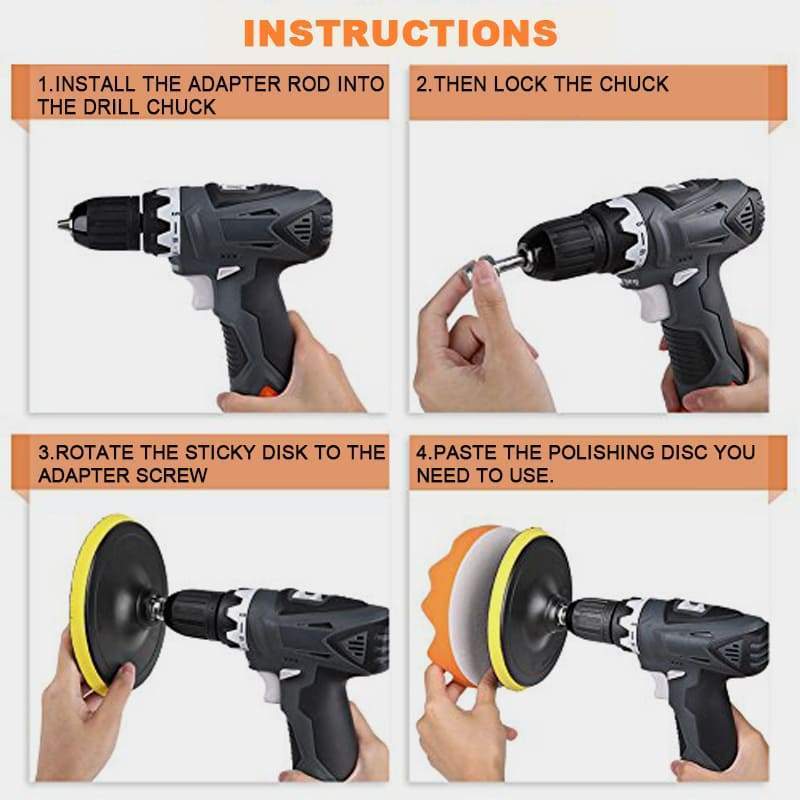 INSTRUCTIONS

1.INSTALL THE ADAPTER ROD INTO THE DRILL CHUCK

2.THEN LOCK THE CHUCK

3.ROTATE THE STICKY DISK TO THE ADAPTER SCREW

4.PASTE THE POLISHING DISC YOU NEED TO USE.