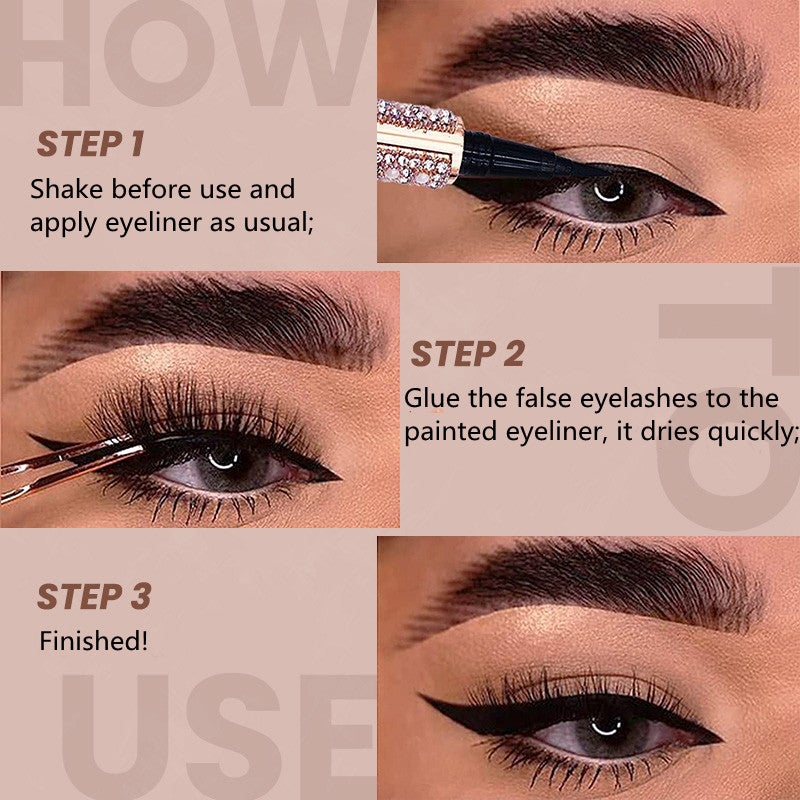 HOW

STEP 1
Shake before use and apply eyeliner as usual;

TO

STEP 2
Glue the false eyelashes to the painted eyeliner, it dries quickly;

STEP 3
Finished!

USE