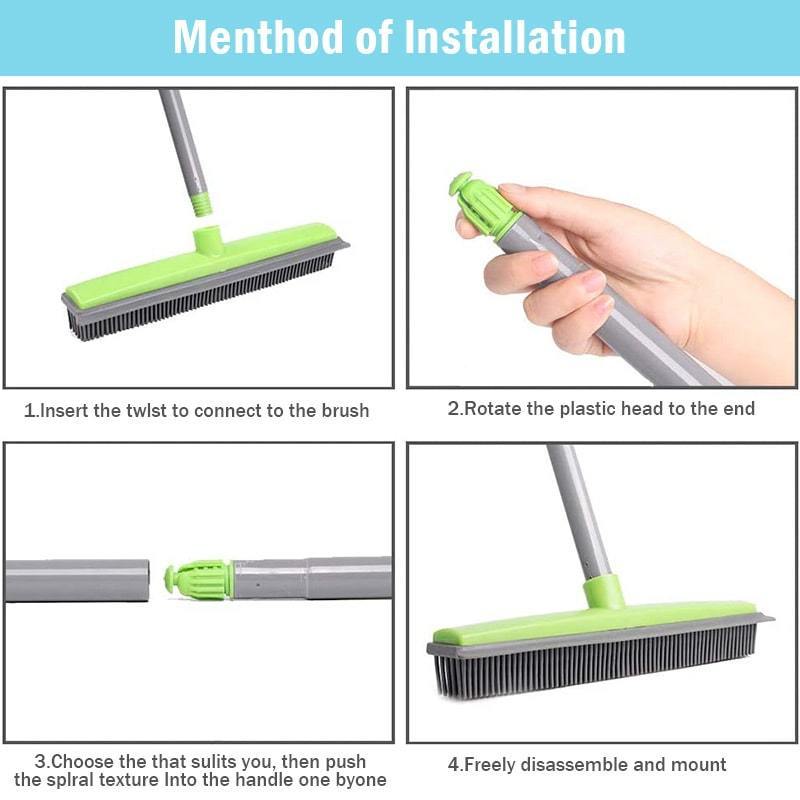 Menthod of Installation

1.Insert the twlst to connect to the brush

2.Rotate the plastic head to the end

3.Choose the that sulits you, then push the splral texture Into the handle one byone

4.Freely disassemble and mount