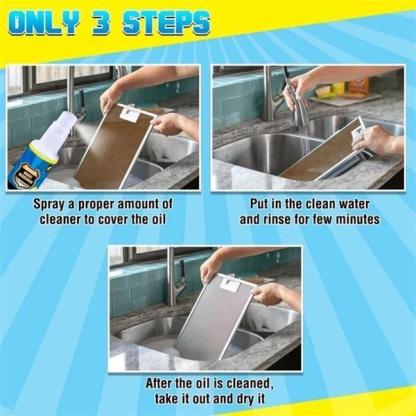 ONLY 3 STEPS

Spray a proper amount of cleaner to cover the oil

Put in the clean water and rinse for few minutes

After the oil is cleaned, take it out and dry it