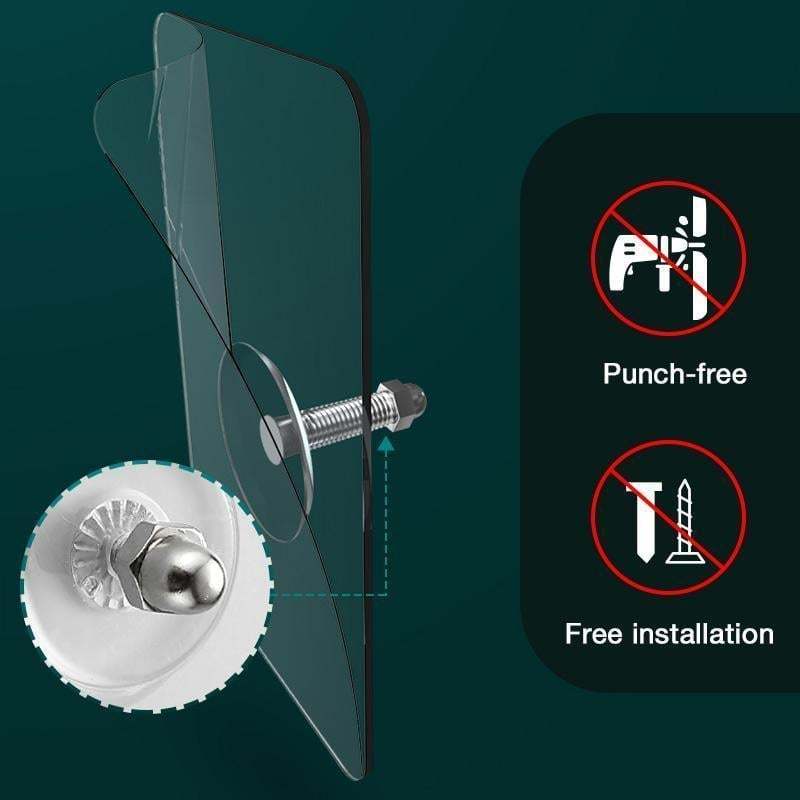 Punch-free

Free installation