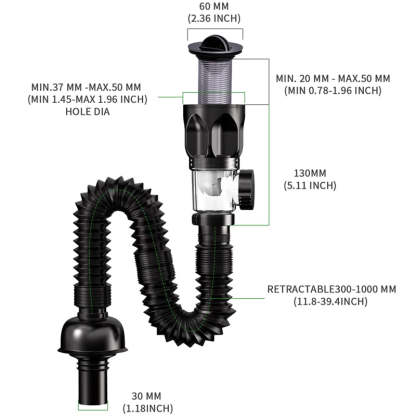 60 MM
(2.36 INCH)

MIN.37 MM -MAX.50 MM
(MIN 1.45-MAX 1.96 INCH)
HOLE DIA

MIN. 20 MM - MAX.50 MM
(MIN 0.78-1.96 INCH)

130MM
(5.11 INCH)

RETRACTABLE300-1000 MM
(11.8-39.4INCH)

30 MM
(1.18INCH)