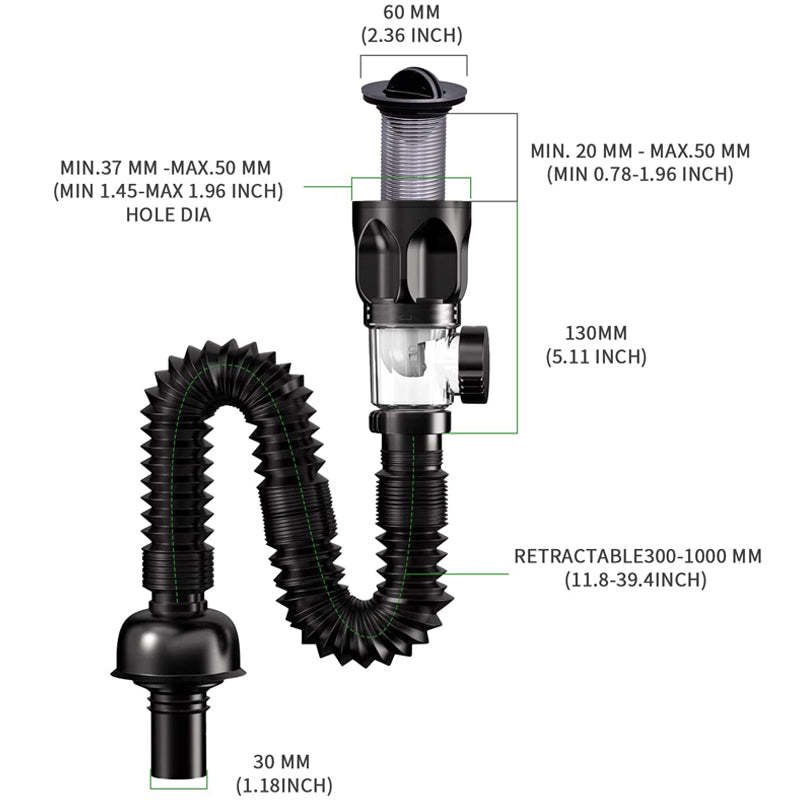 60 MM
(2.36 INCH)

MIN.37 MM -MAX.50 MM
(MIN 1.45-MAX 1.96 INCH)
HOLE DIA

MIN. 20 MM - MAX.50 MM
(MIN 0.78-1.96 INCH)

130MM
(5.11 INCH)

RETRACTABLE300-1000 MM
(11.8-39.4INCH)

30 MM
(1.18INCH)