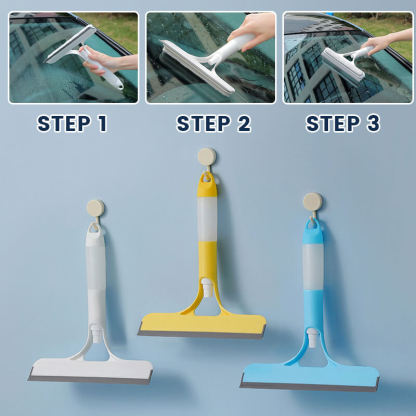 STEP 1

STEP 2

STEP 3