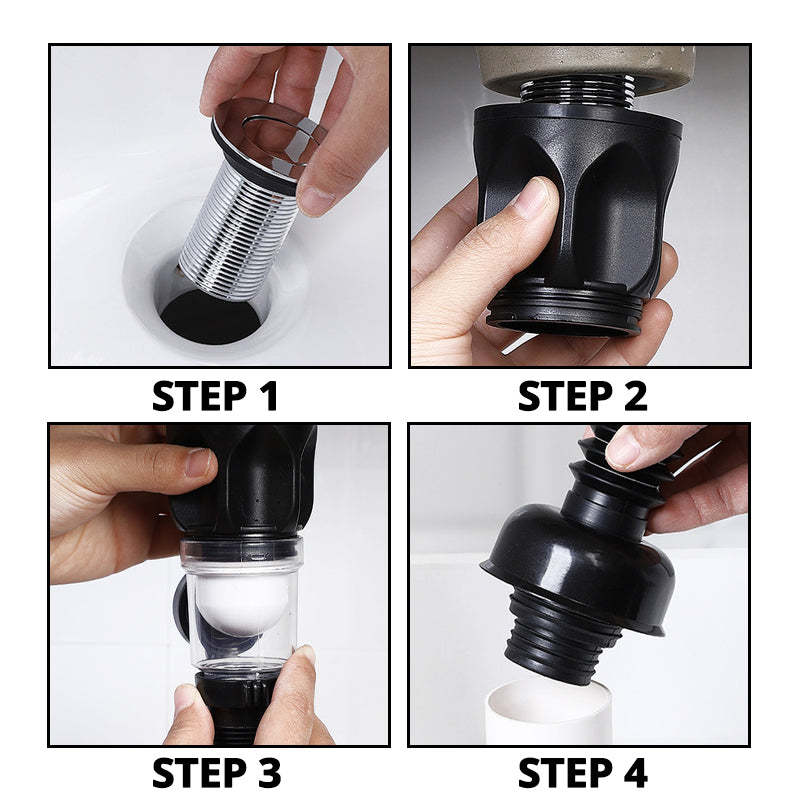 STEP 1

STEP 2

STEP 3

STEP 4