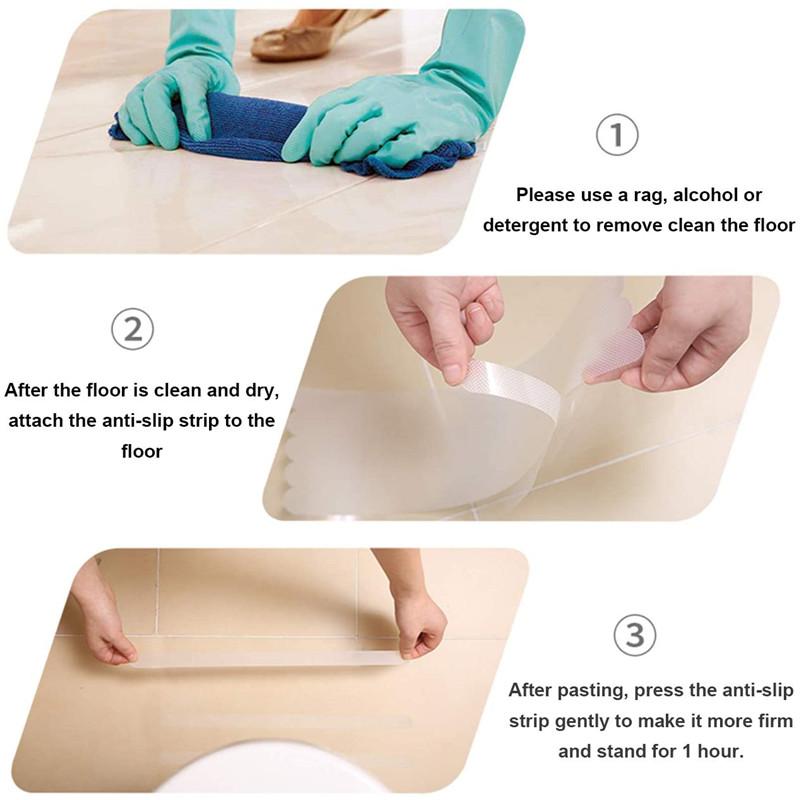 ①

Please use a rag, alcohol or detergent to remove clean the floor

②

After the floor is clean and dry, attach the anti-slip strip to the floor

③

After pasting, press the anti-slip strip gently to make it more firm and stand for 1 hour.