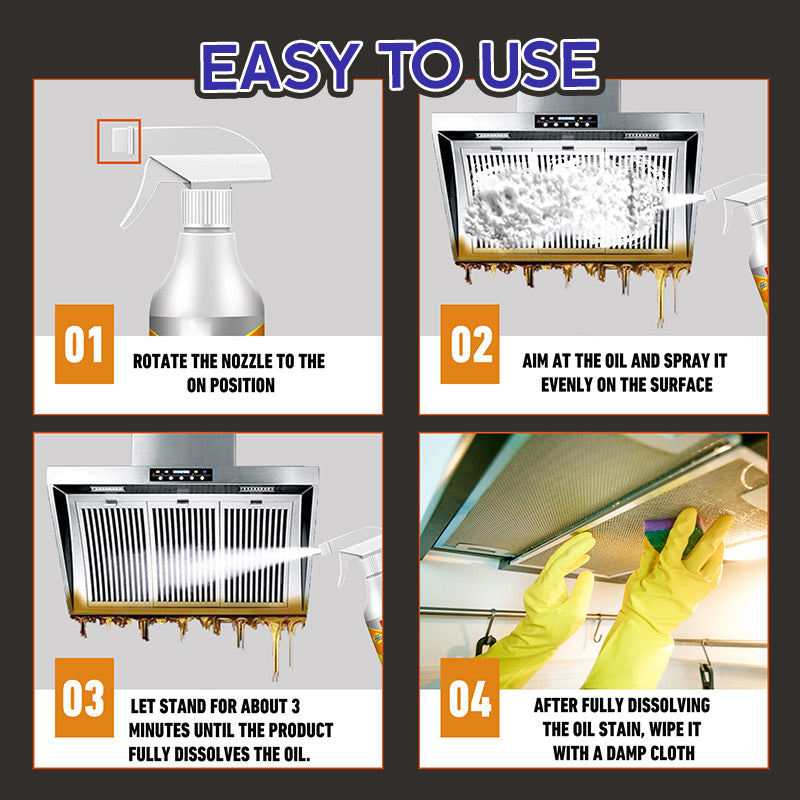 EASY TO USE

01

ROTATE THE NOZZLE TO THE ON POSITION

02

AIM AT THE OIL AND SPRAY IT EVENLY ON THE SURFACE

03

LET STAND FOR ABOUT 3 MINUTES UNTIL THE PRODUCT FULLY DISSOLVES THE OIL.

04

AFTER FULLY DISSOLVING THE OIL STAIN, WIPE IT WITH A DAMP CLOTH