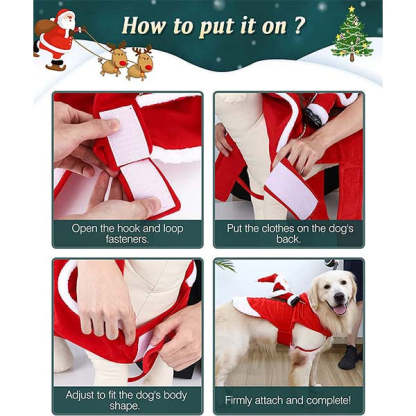 How to put it on ?

Open the hook and loop fasteners.

Put the clothes on the dog's back.

Adjust to fit the dog's body shape.

Firmly attach and complete!