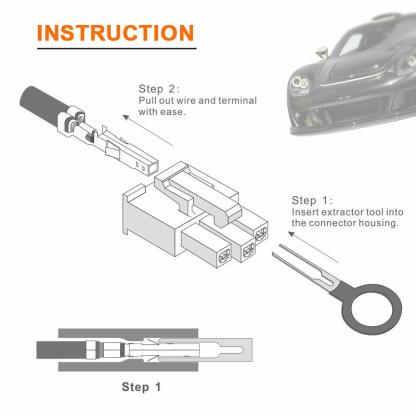 INSTRUCTION

Step 2:
Pull out wire and terminal with ease.

Step 1:
Insert extractor tool into the connector housing.

Step 1