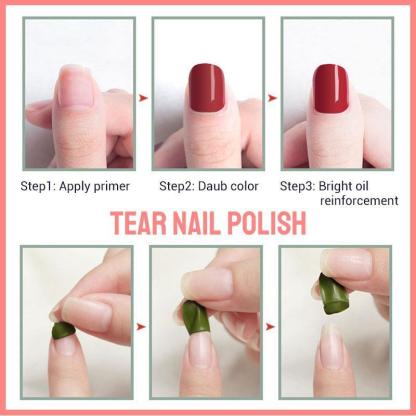 Step1: Apply primer

Step2: Daub color

Step3: Bright oil reinforcement

TEAR NAIL POLISH