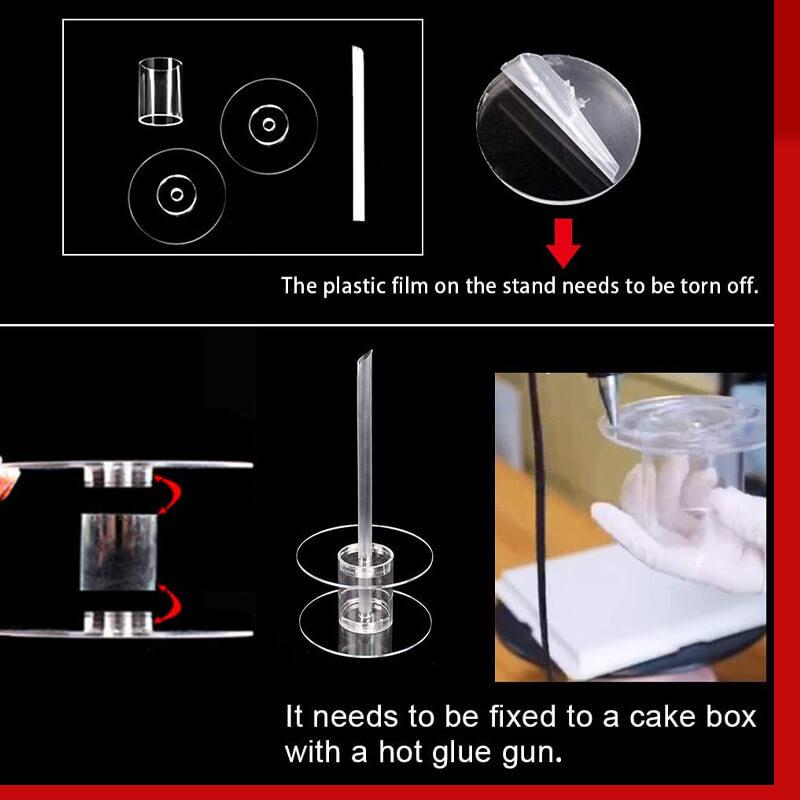 The plastic film on the stand needs to be torn off.

It needs to be fixed to a cake box with a hot glue gun.