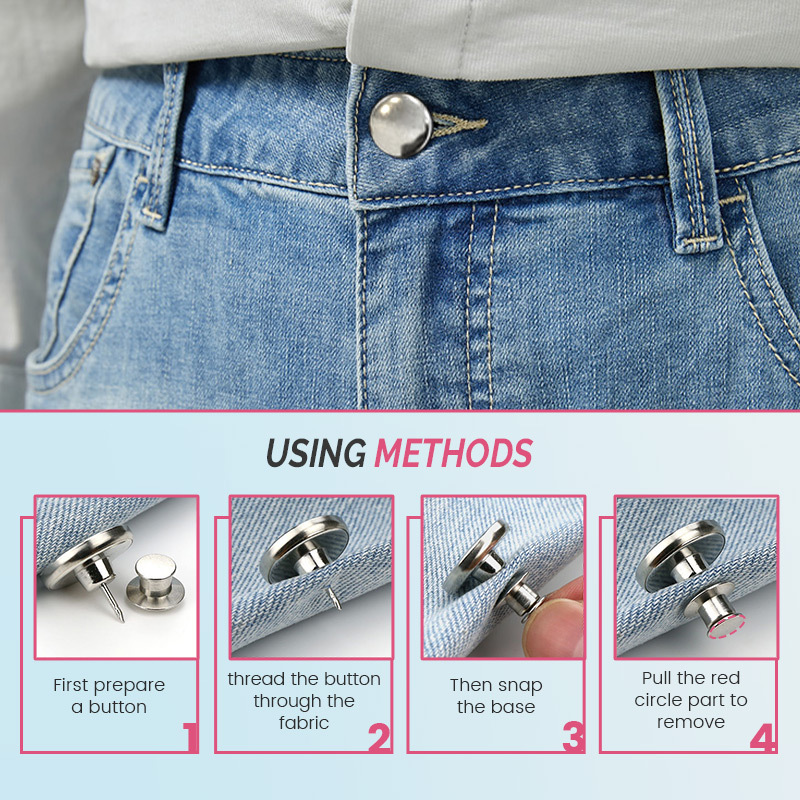 USING METHODS

First prepare a button
1

thread the button through the fabric
2

Then snap the base
3

Pull the red circle part to remove
4