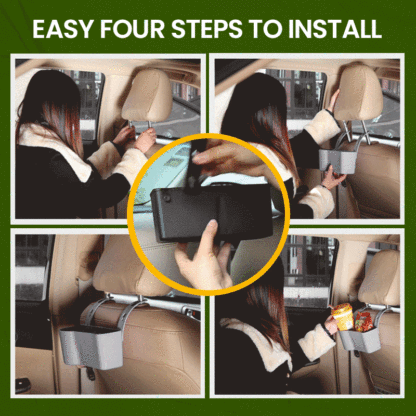 EASY FOUR STEPS TO INSTALL