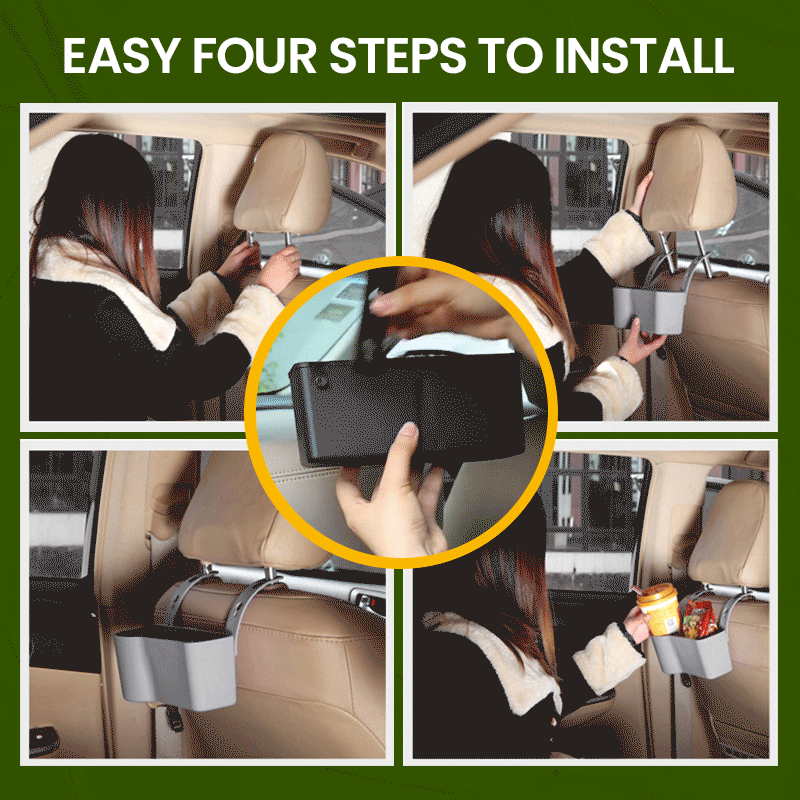 EASY FOUR STEPS TO INSTALL