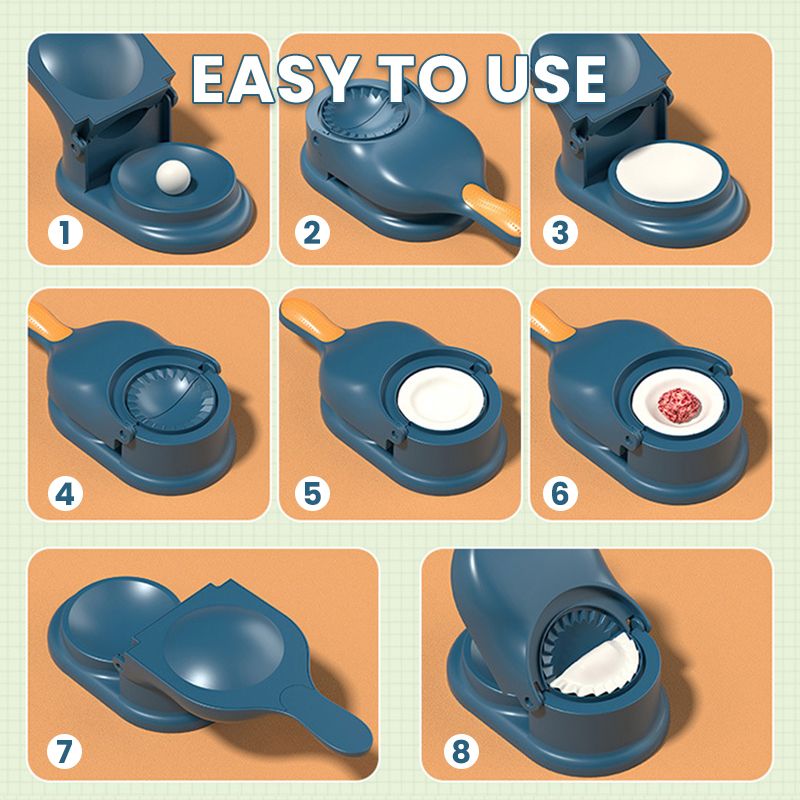 EASY TO USE

1

2

3

4

5

6

7

8