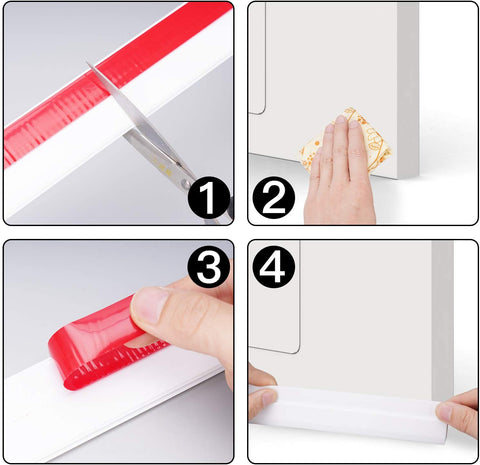 1
2
3
4