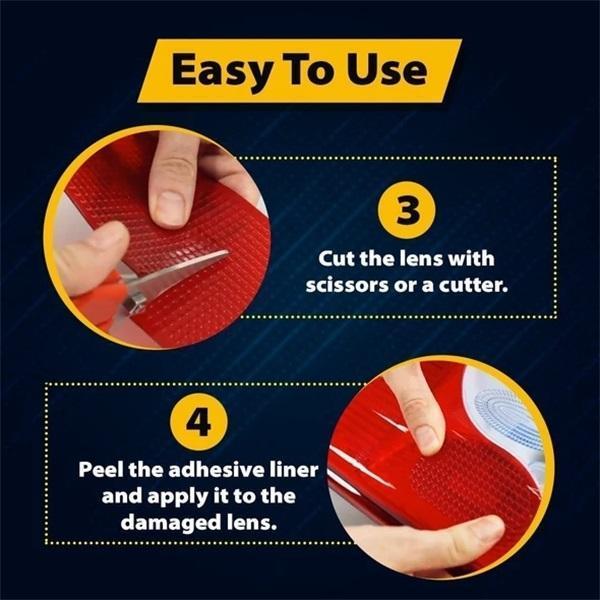 Easy To Use

3

Cut the lens with scissors or a cutter.

4

Peel the adhesive liner and apply it to the damaged lens.