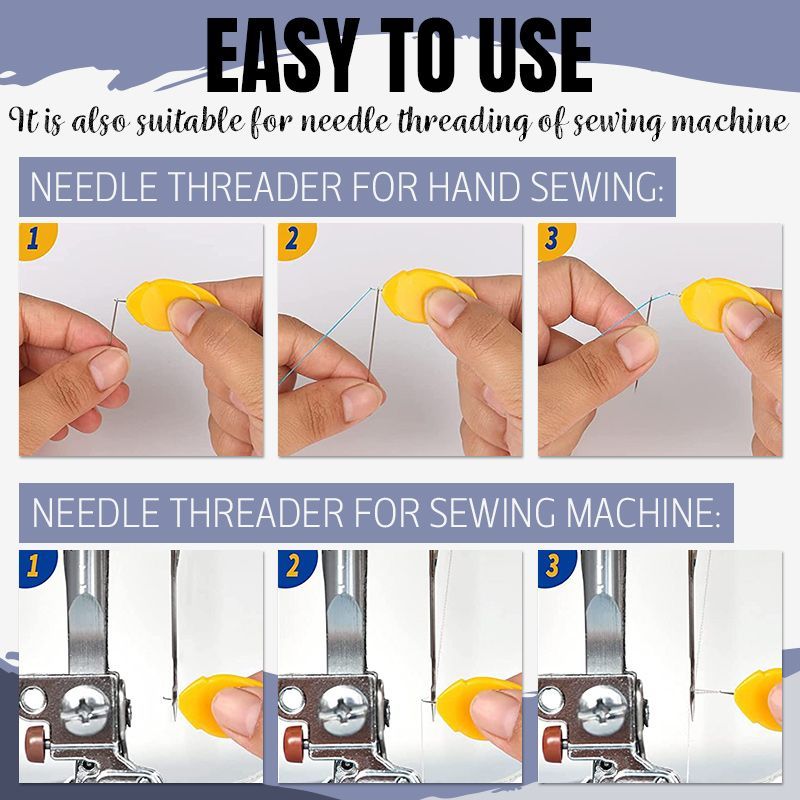 EASY TO USE
It is also suitable for needle threading of sewing machine

NEEDLE THREADER FOR HAND SEWING:

1

2

3

NEEDLE THREADER FOR SEWING MACHINE:

1

2

3