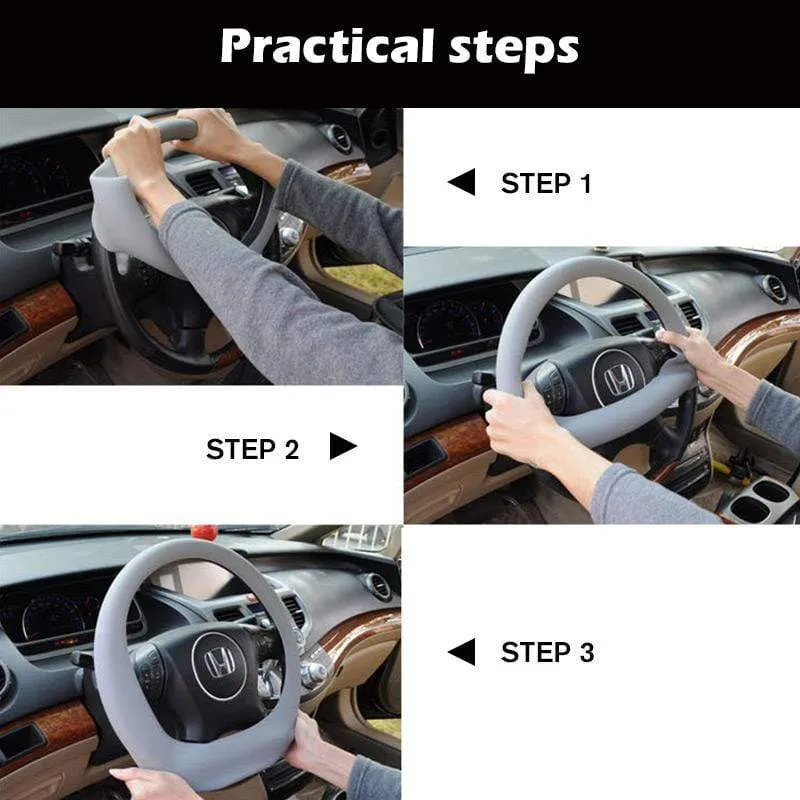 Practical steps

STEP 1

STEP 2

STEP 3