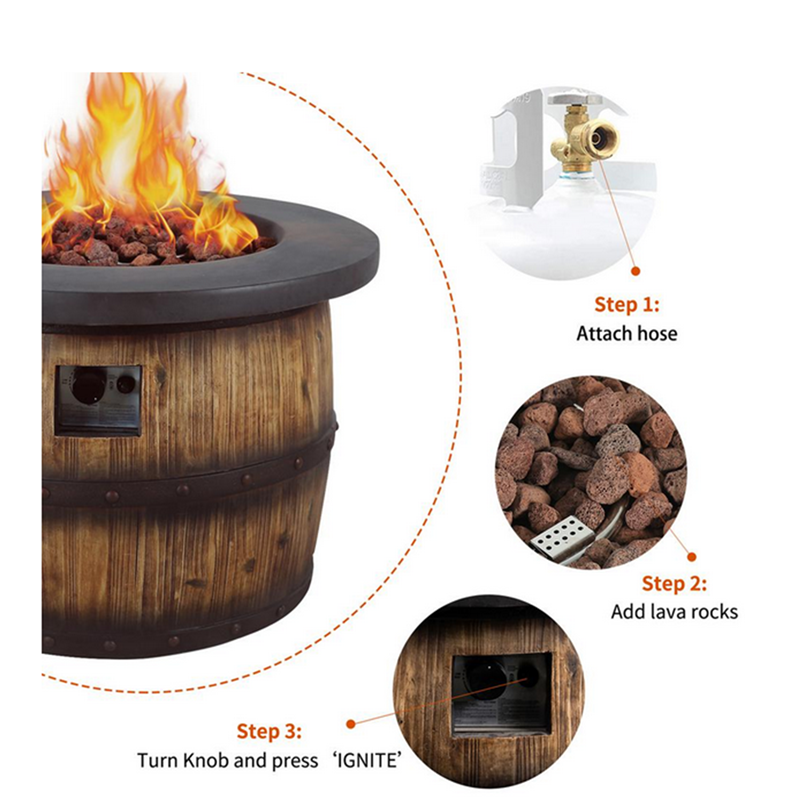 Step 1:
Attach hose

Step 2:
Add lava rocks

Step 3:
Turn Knob and press 'IGNITE'