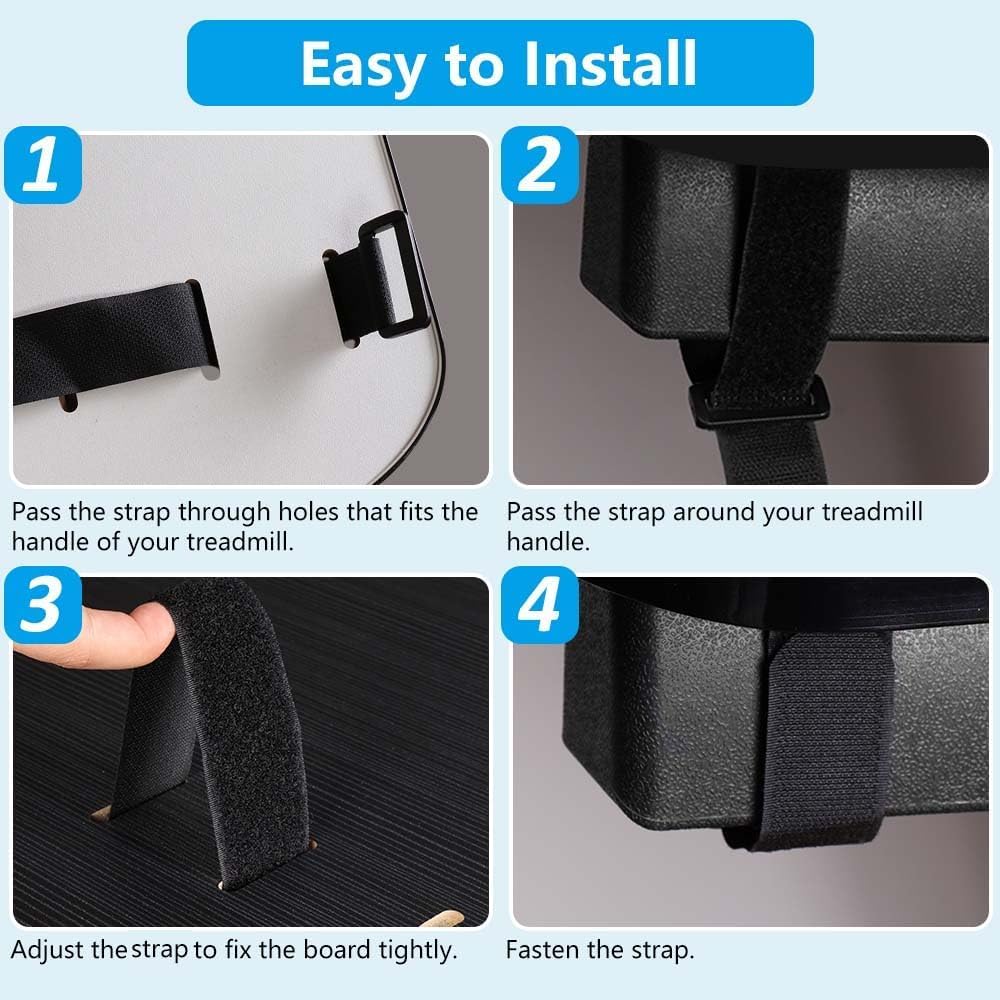 Easy to Install

1

Pass the strap through holes that fits the handle of your treadmill.

2

Pass the strap around your treadmill handle.

3

Adjust the strap to fix the board tightly.

4

Fasten the strap.