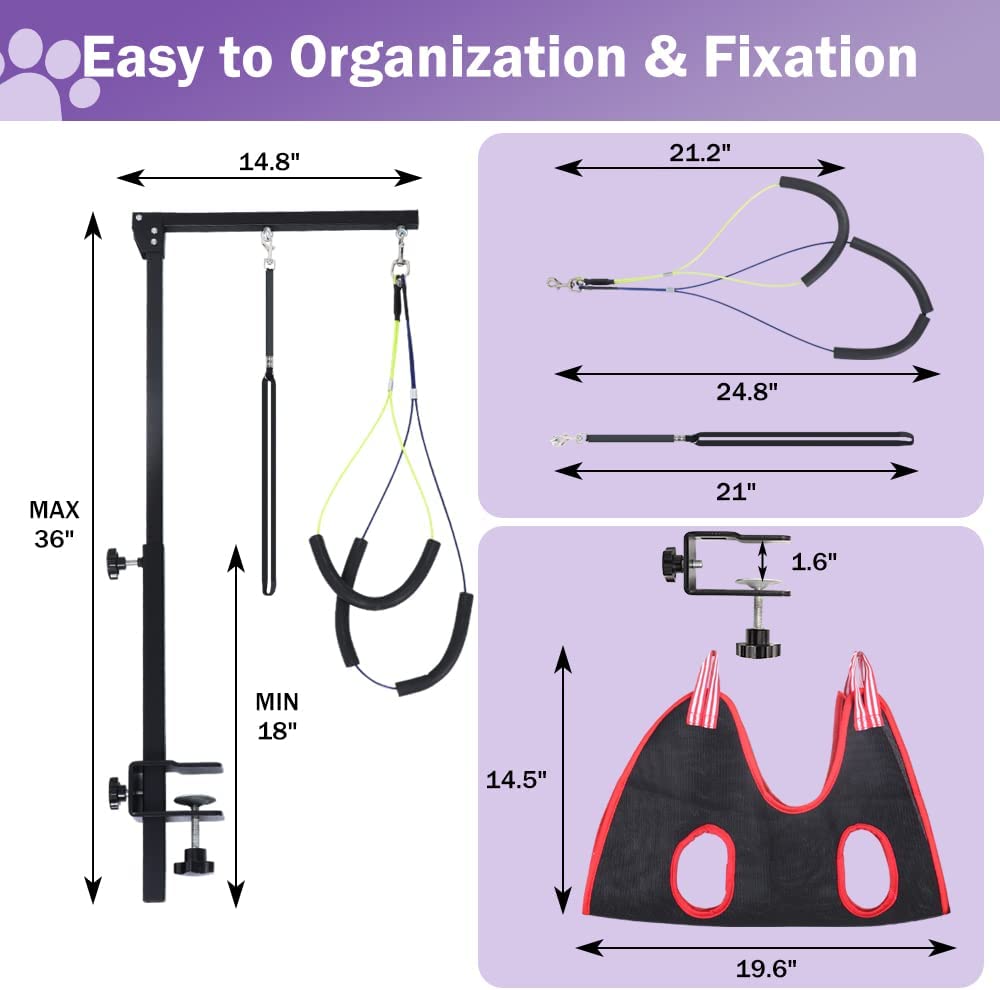 Easy to Organization & Fixation

14.8"

MAX
36"

MIN
18"

21.2"

24.8"

21"

1.6"

14.5"

19.6"