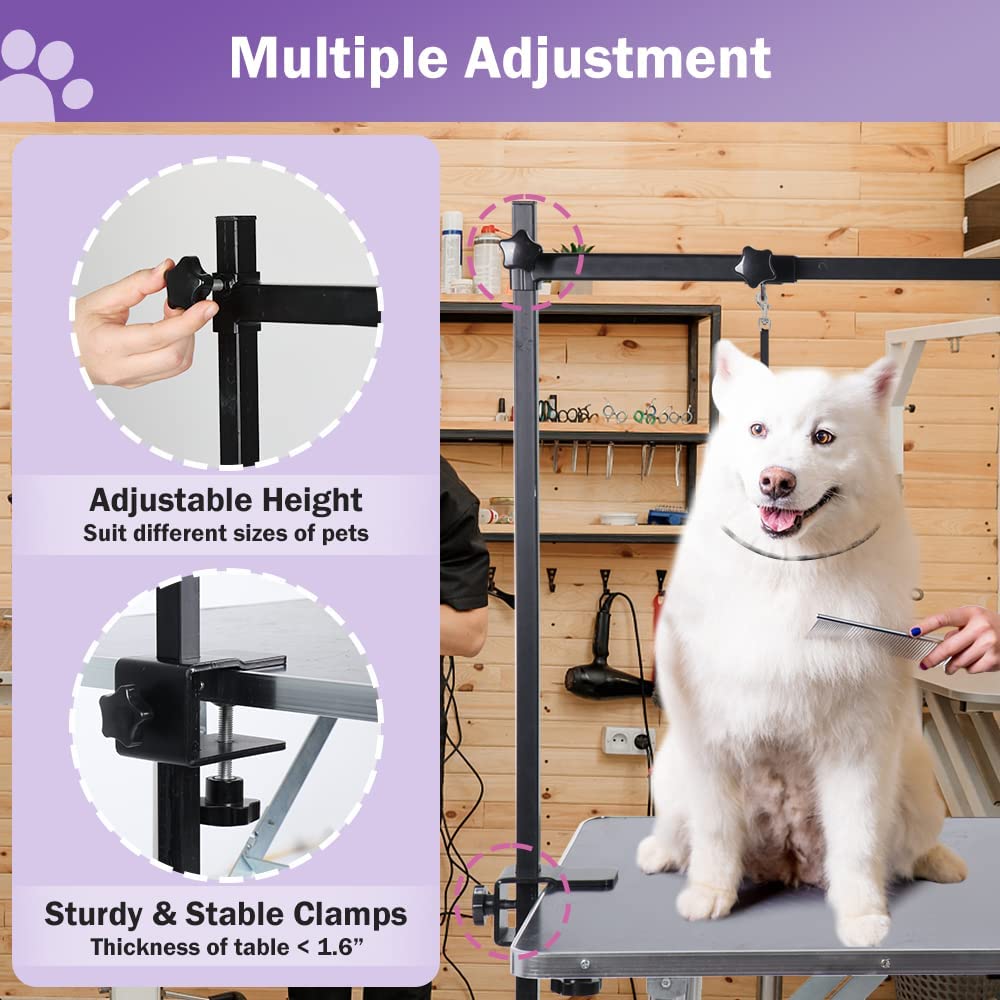 Multiple Adjustment

Adjustable Height
Suit different sizes of pets

Sturdy & Stable Clamps
Thickness of table < 1.6”