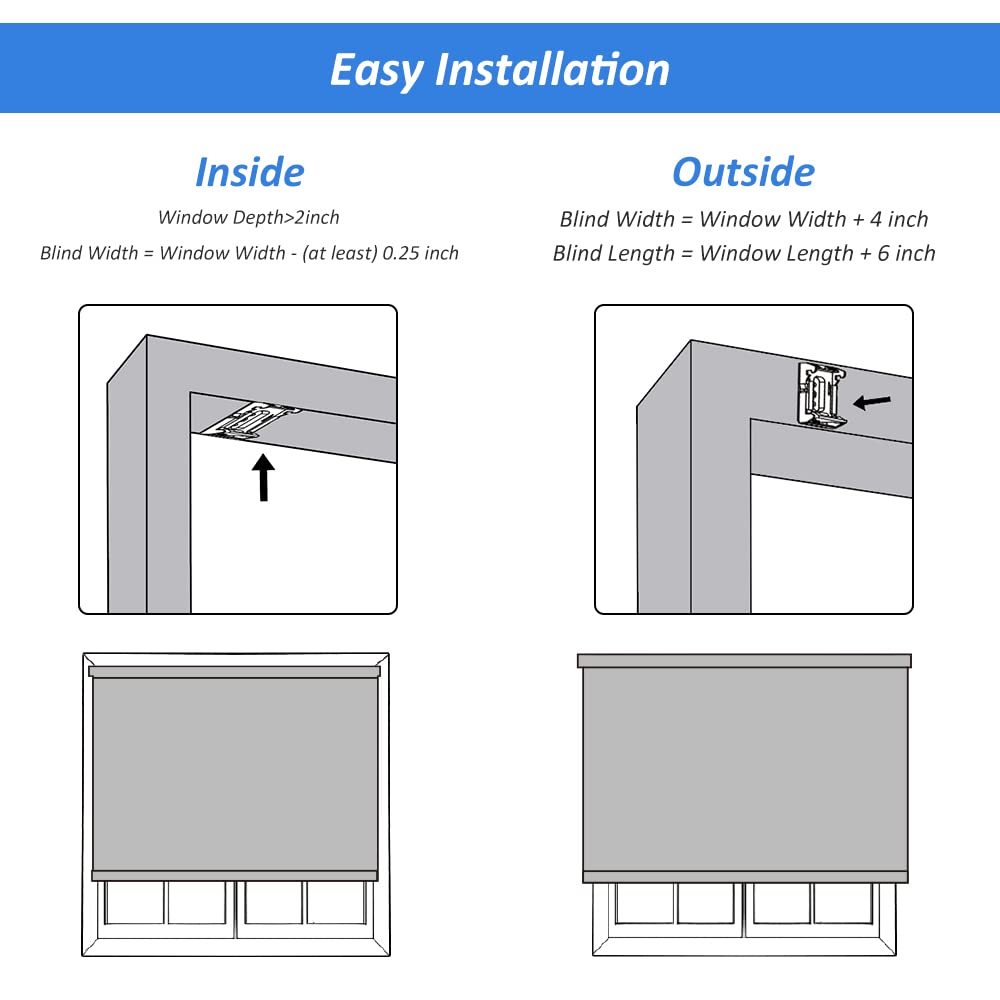 Easy Installation

Inside

Window Depth>2inch

Blind Width = Window Width - (at least) 0.25 inch

Outside

Blind Width = Window Width + 4 inch

Blind Length = Window Length + 6 inch