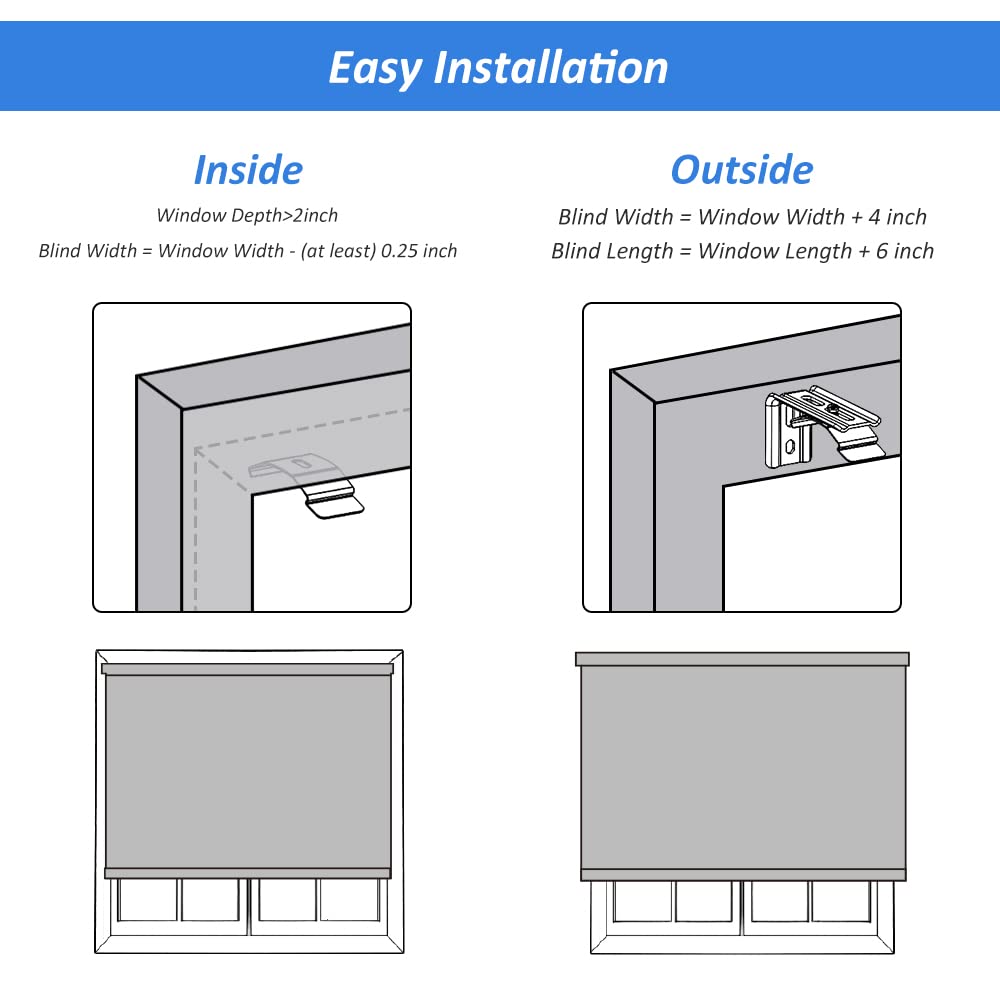 Easy Installation

Inside

Window Depth>2inch

Blind Width = Window Width - (at least) 0.25 inch

Outside

Blind Width = Window Width + 4 inch

Blind Length = Window Length + 6 inch