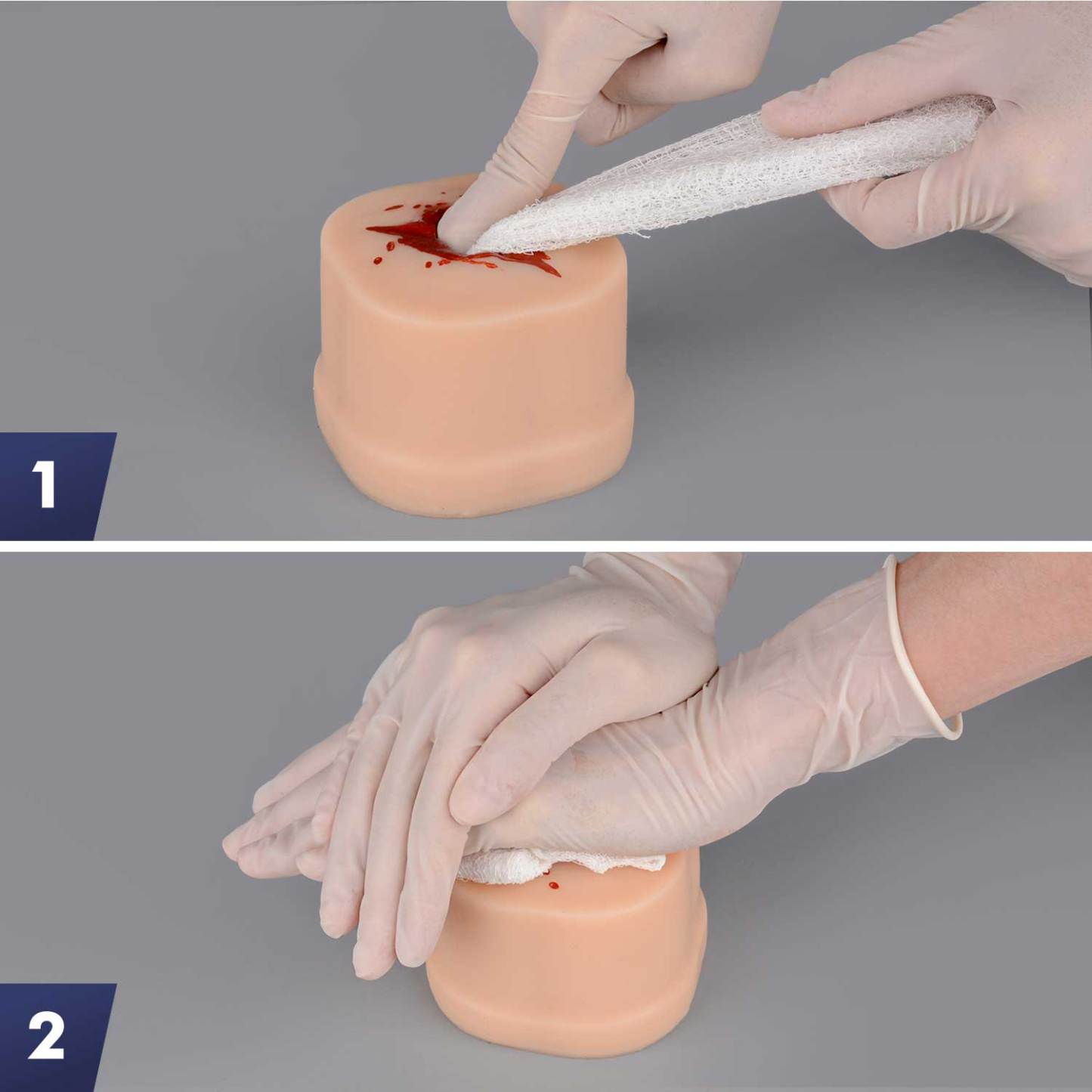 1

2