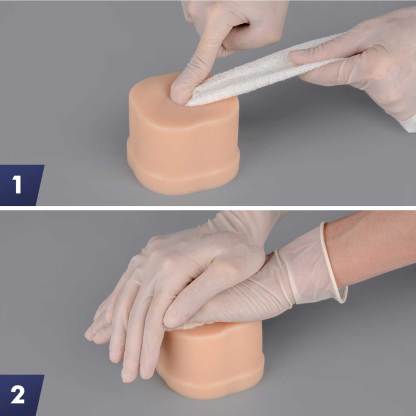 1

2