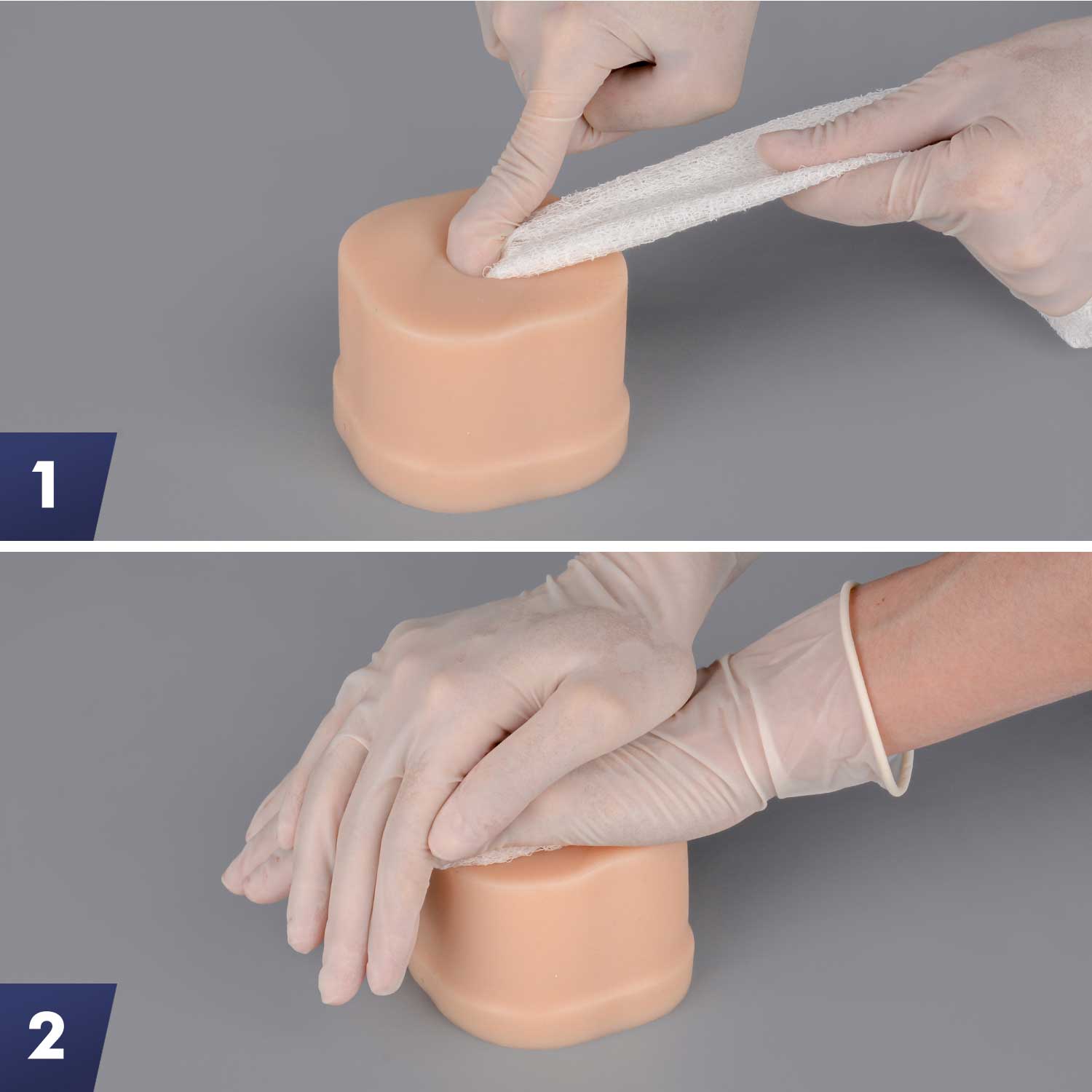 1

2