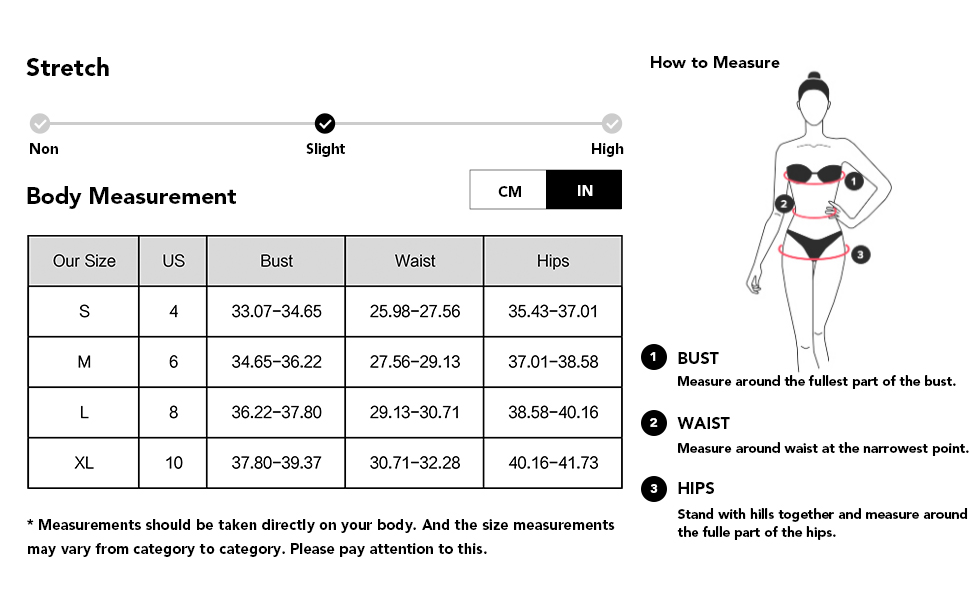 Stretch

Non Slight High

Body Measurement

CM IN

| Our Size | US | Bust | Waist | Hips |
|---|---|---|---|---|
| S | 4 | 33.07-34.65 | 25.98-27.56 | 35.43-37.01 |
| M | 6 | 34.65-36.22 | 27.56-29.13 | 37.01-38.58 |
| L | 8 | 36.22-37.80 | 29.13-30.71 | 38.58-40.16 |
| XL | 10 | 37.80-39.37 | 30.71-32.28 | 40.16-41.73 |

* Measurements should be taken directly on your body. And the size measurements may vary from category to category. Please pay attention to this.

How to Measure

1 2 3

1 BUST
Measure around the fullest part of the bust.

2 WAIST
Measure around waist at the narrowest point.

3 HIPS
Stand with hills together and measure around the fulle part of the hips.