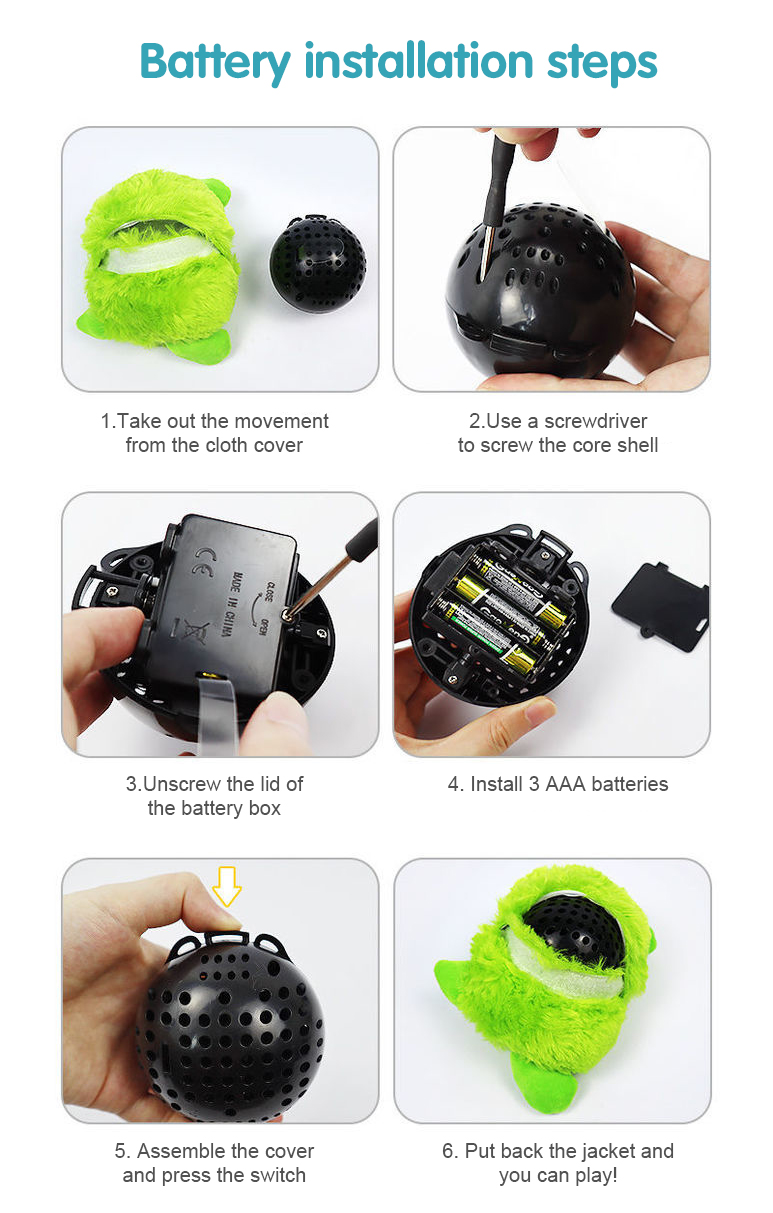 Battery installation steps

1.Take out the movement from the cloth cover

2.Use a screwdriver to screw the core shell

CE
MADE IN CHINA
CLOSE
OPEN

3.Unscrew the lid of the battery box

4. Install 3 AAA batteries

5. Assemble the cover and press the switch

6. Put back the jacket and you can play!