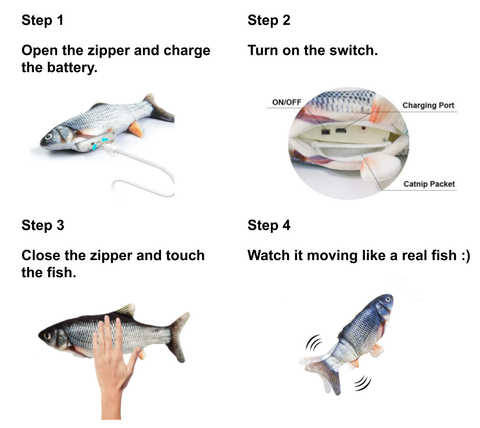 Step 1

Open the zipper and charge the battery.

Step 2

Turn on the switch.

ON/OFF

Charging Port

Catnip Packet

Step 3

Close the zipper and touch the fish.

Step 4

Watch it moving like a real fish :)