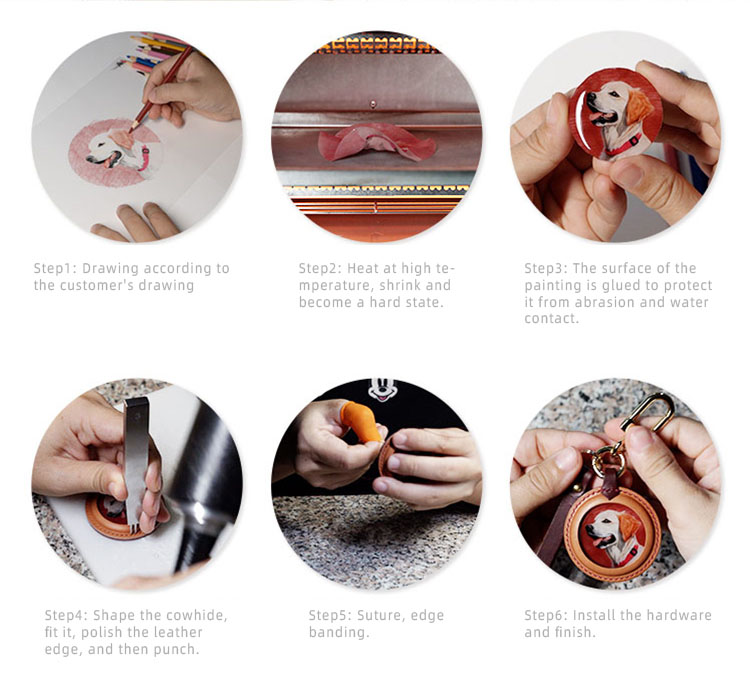 Step1: Drawing according to the customer's drawing

Step2: Heat at high temperature, shrink and become a hard state.

Step3: The surface of the painting is glued to protect it from abrasion and water contact.

Step4: Shape the cowhide, fit it, polish the leather edge, and then punch.

Step5: Suture, edge banding.

Step6: Install the hardware and finish.