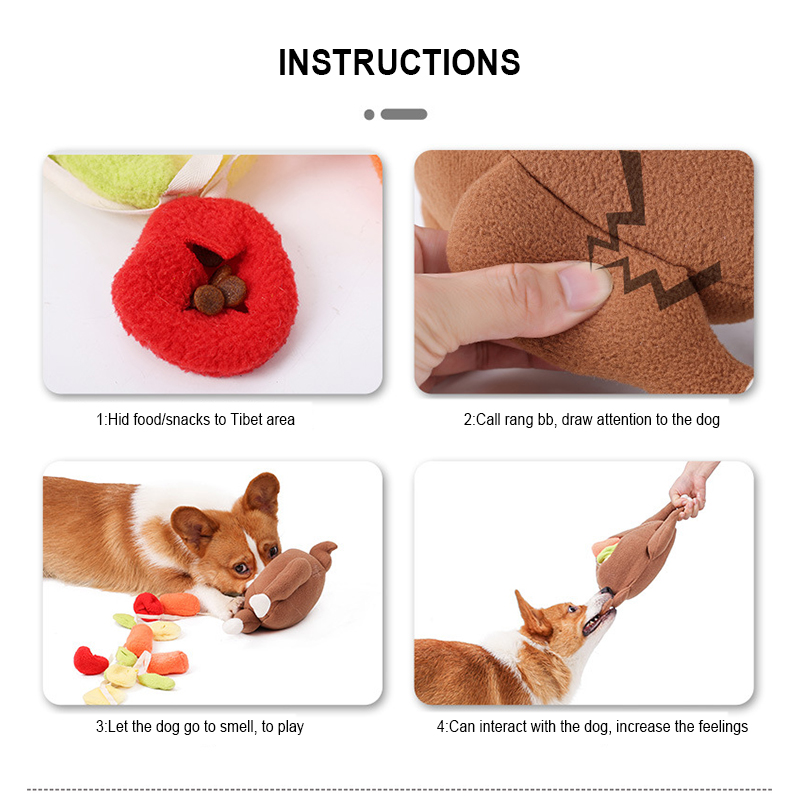 INSTRUCTIONS

1:Hid food/snacks to Tibet area

2:Call rang bb, draw attention to the dog

3:Let the dog go to smell, to play

4:Can interact with the dog, increase the feelings