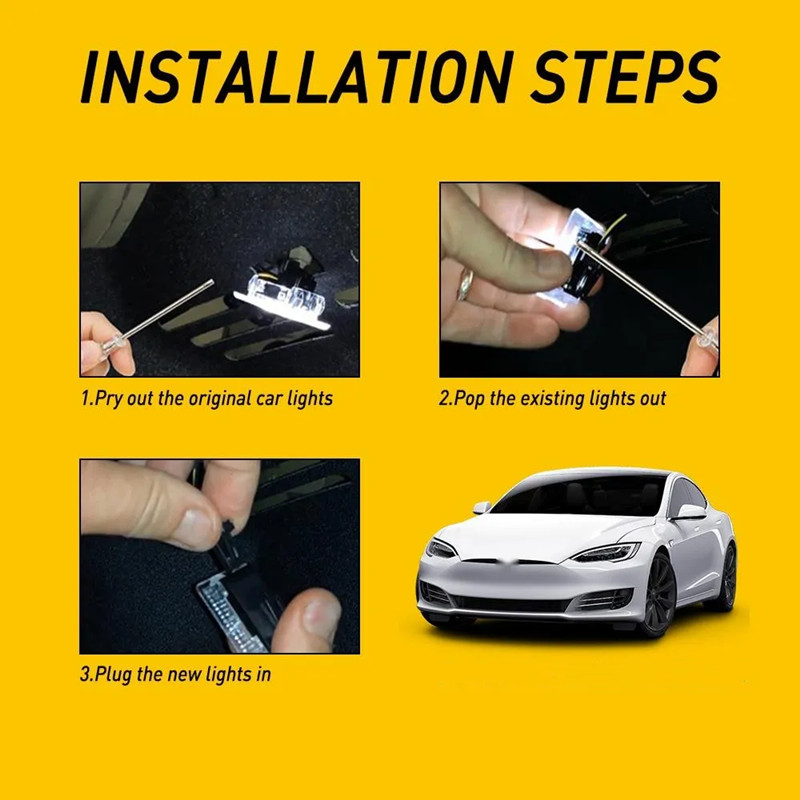 INSTALLATION STEPS

1.Pry out the original car lights

2.Pop the existing lights out

3.Plug the new lights in