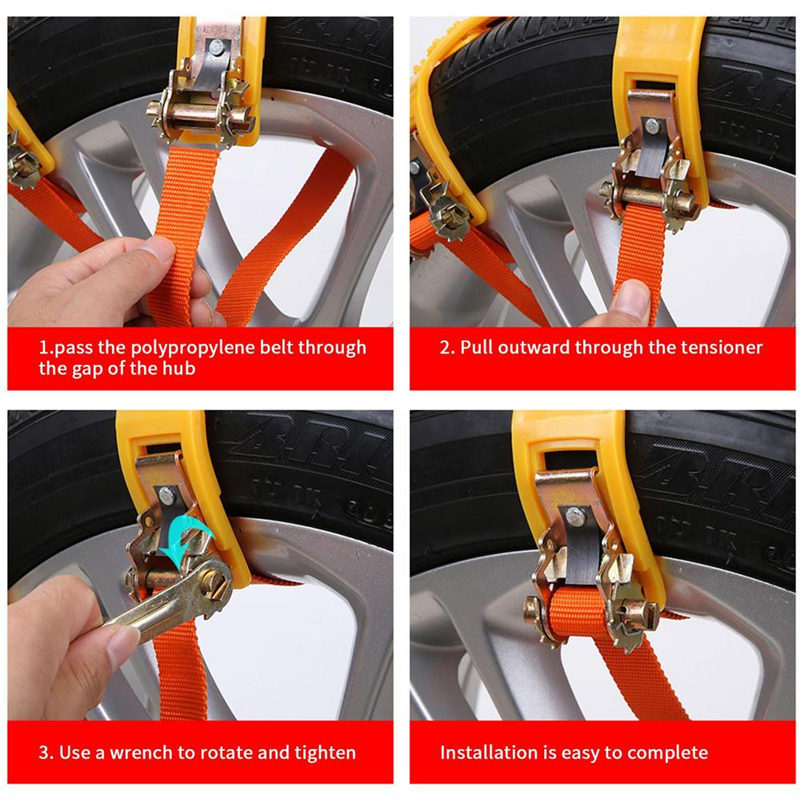 1.pass the polypropylene belt through the gap of the hub

2. Pull outward through the tensioner

3. Use a wrench to rotate and tighten

Installation is easy to complete