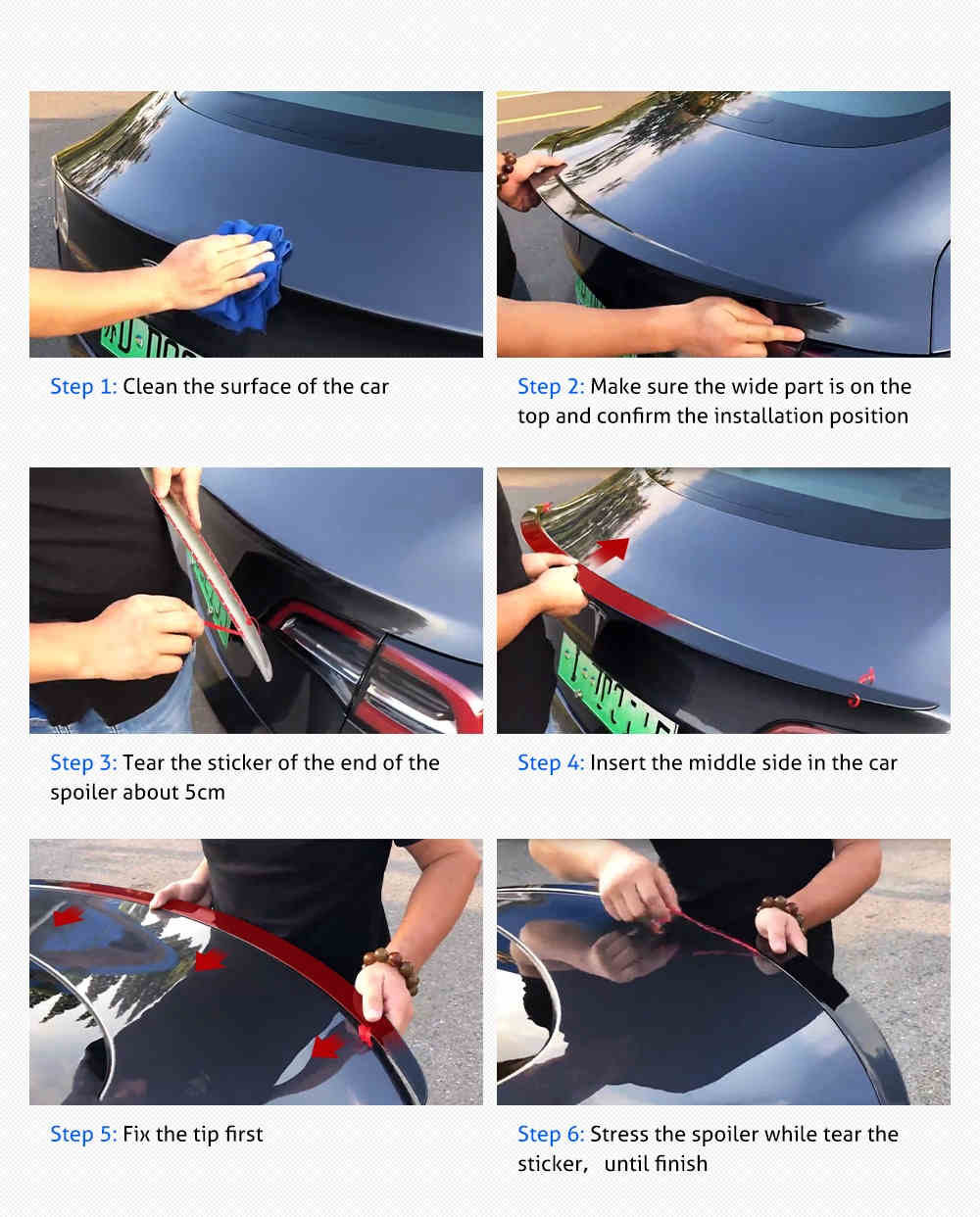 Step 1: Clean the surface of the car

Step 2: Make sure the wide part is on the top and confirm the installation position

Step 3: Tear the sticker of the end of the spoiler about 5cm

Step 4: Insert the middle side in the car

Step 5: Fix the tip first

Step 6: Stress the spoiler while tear the sticker,  until finish