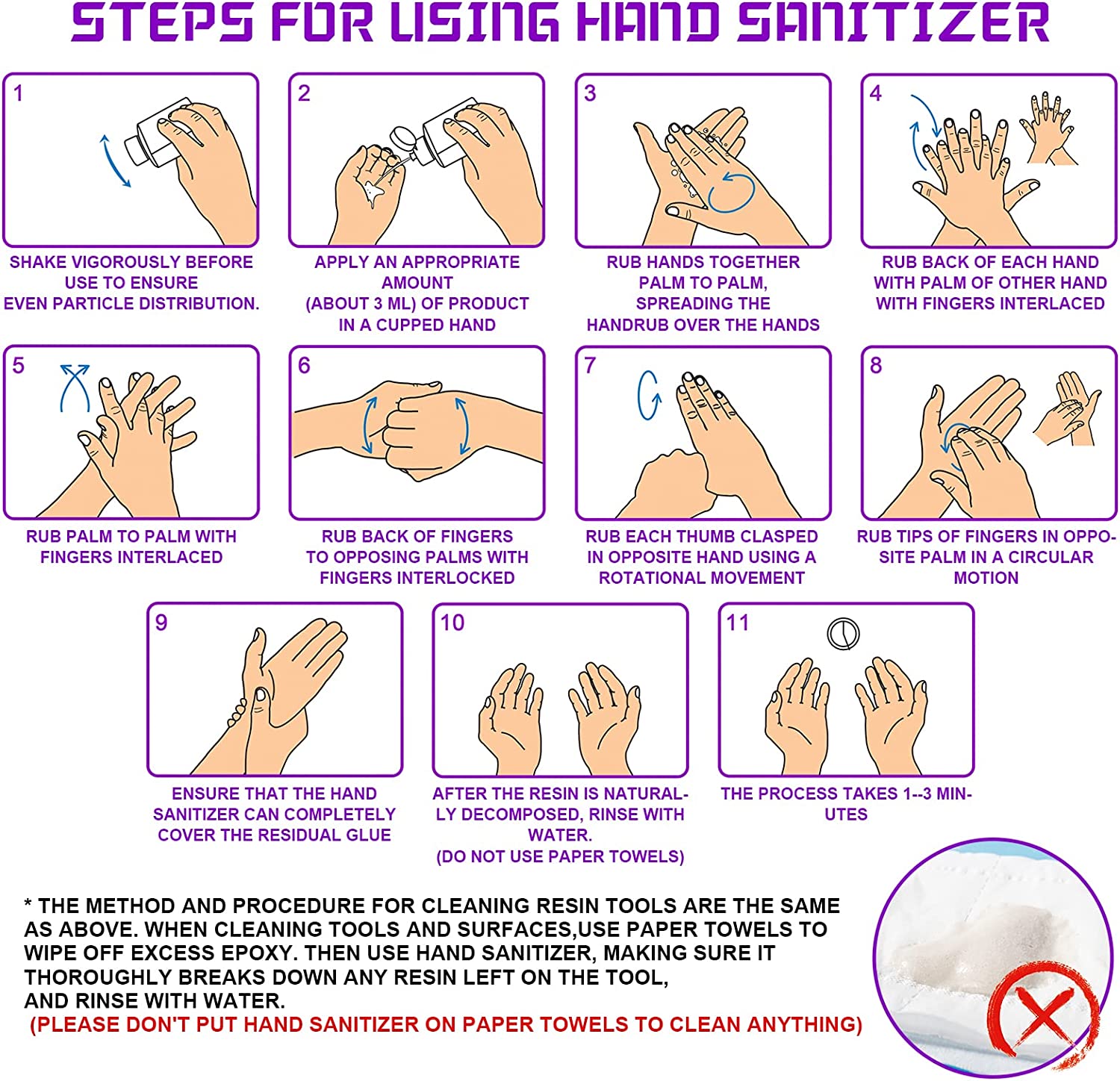 STEPS FOR USING HAND SANITIZER

1

SHAKE VIGOROUSLY BEFORE USE TO ENSURE EVEN PARTICLE DISTRIBUTION.

2

APPLY AN APPROPRIATE AMOUNT (ABOUT 3 ML) OF PRODUCT IN A CUPPED HAND

3

RUB HANDS TOGETHER PALM TO PALM, SPREADING THE HANDRUB OVER THE HANDS

4

RUB BACK OF EACH HAND WITH PALM OF OTHER HAND WITH FINGERS INTERLACED

5

RUB PALM TO PALM WITH FINGERS INTERLACED

6

RUB BACK OF FINGERS TO OPPOSING PALMS WITH FINGERS INTERLOCKED

7

RUB EACH THUMB CLASPED IN OPPOSITE HAND USING A ROTATIONAL MOVEMENT

8

RUB TIPS OF FINGERS IN OPPOSITE PALM IN A CIRCULAR MOTION

9

ENSURE THAT THE HAND SANITIZER CAN COMPLETELY COVER THE RESIDUAL GLUE

10

AFTER THE RESIN IS NATURALLY DECOMPOSED, RINSE WITH WATER.
(DO NOT USE PAPER TOWELS)

11

THE PROCESS TAKES 1--3 MINUTES

* THE METHOD AND PROCEDURE FOR CLEANING RESIN TOOLS ARE THE SAME AS ABOVE. WHEN CLEANING TOOLS AND SURFACES,USE PAPER TOWELS TO WIPE OFF EXCESS EPOXY. THEN USE HAND SANITIZER, MAKING SURE IT THOROUGHLY BREAKS DOWN ANY RESIN LEFT ON THE TOOL, AND RINSE WITH WATER.
(PLEASE DON'T PUT HAND SANITIZER ON PAPER TOWELS TO CLEAN ANYTHING)