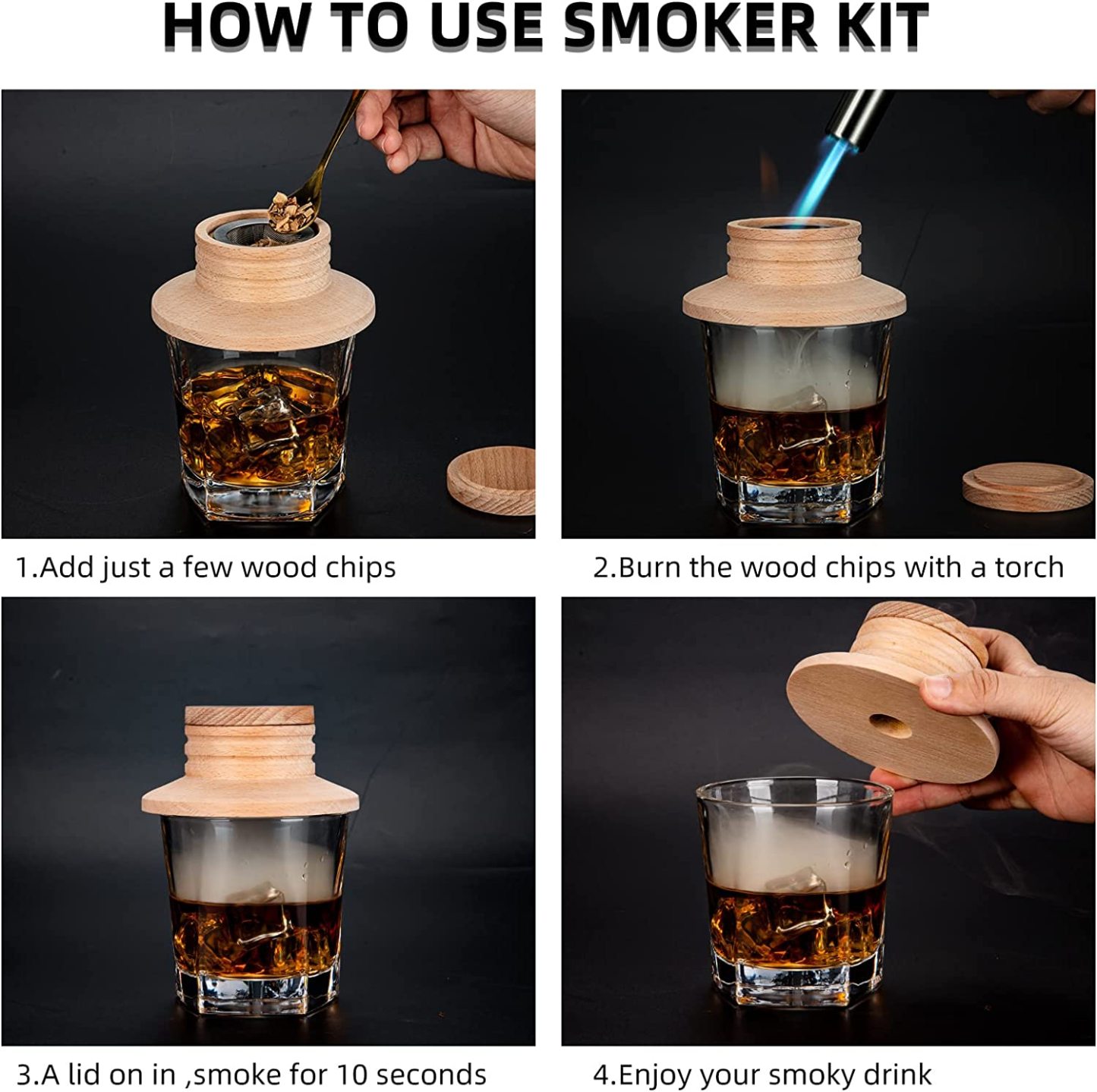 HOW TO USE SMOKER KIT

1.Add just a few wood chips

2.Burn the wood chips with a torch

3.A lid on in ,smoke for 10 seconds

4.Enjoy your smoky drink