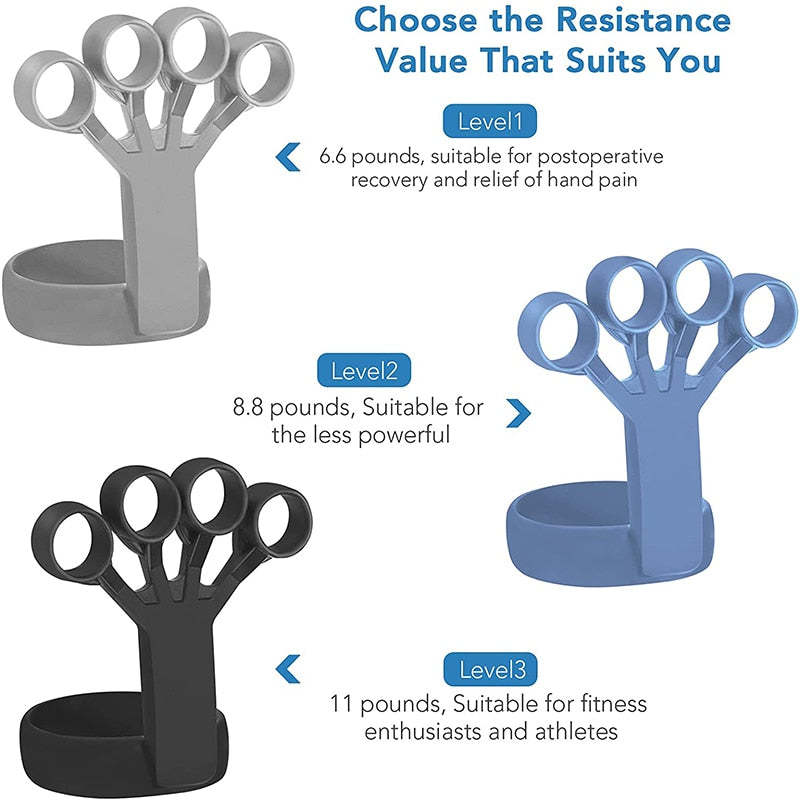 Choose the Resistance Value That Suits You

Level1

6.6 pounds, suitable for postoperative recovery and relief of hand pain

Level2

8.8 pounds, Suitable for the less powerful

Level3

11 pounds, Suitable for fitness enthusiasts and athletes