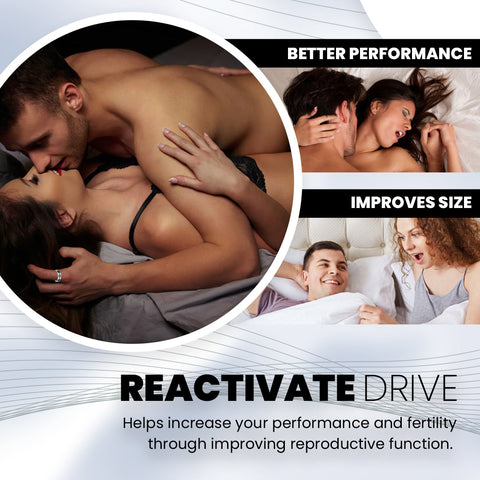 BETTER PERFORMANCE

IMPROVES SIZE

REACTIVATE DRIVE

Helps increase your performance and fertility through improving reproductive function.