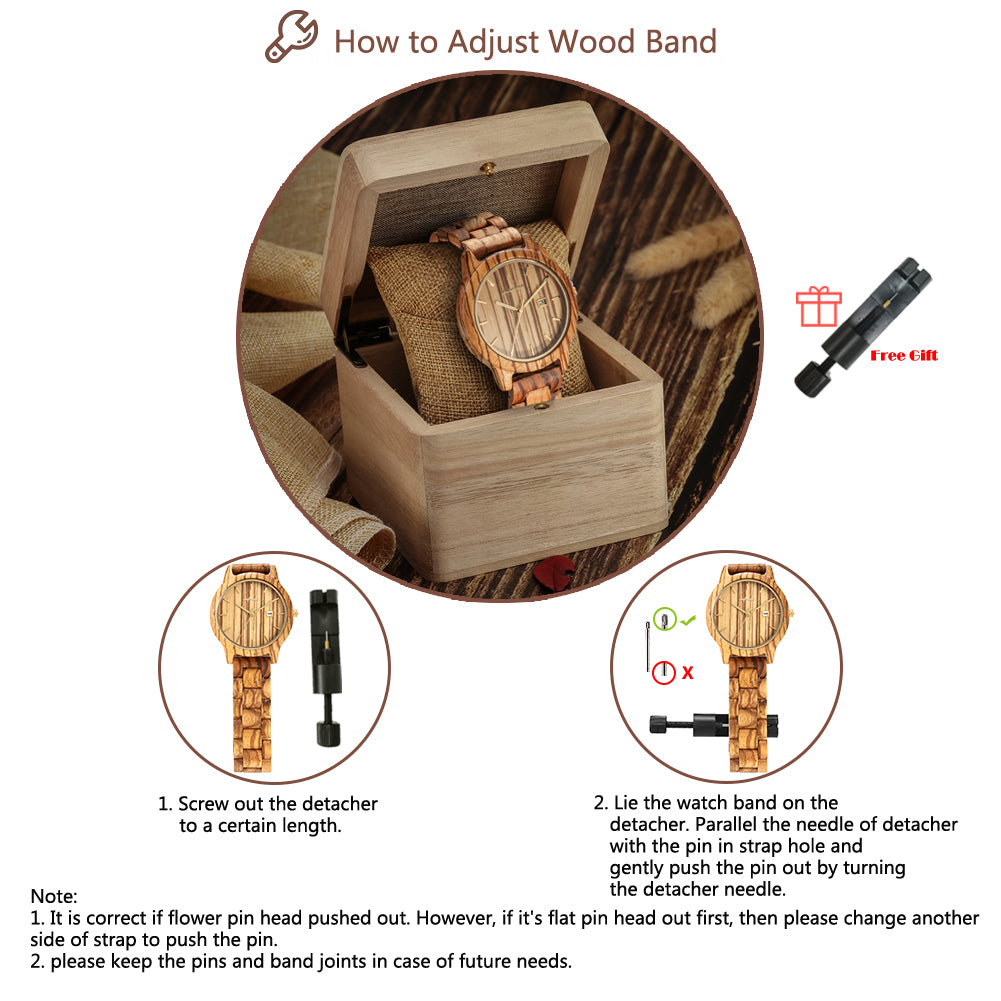 How to Adjust Wood Band

Free Gift

X

1. Screw out the detacher to a certain length.

2. Lie the watch band on the detacher. Parallel the needle of detacher with the pin in strap hole and gently push the pin out by turning the detacher needle.

Note:
1. It is correct if flower pin head pushed out. However, if it's flat pin head out first, then please change another side of strap to push the pin.
2. please keep the pins and band joints in case of future needs.