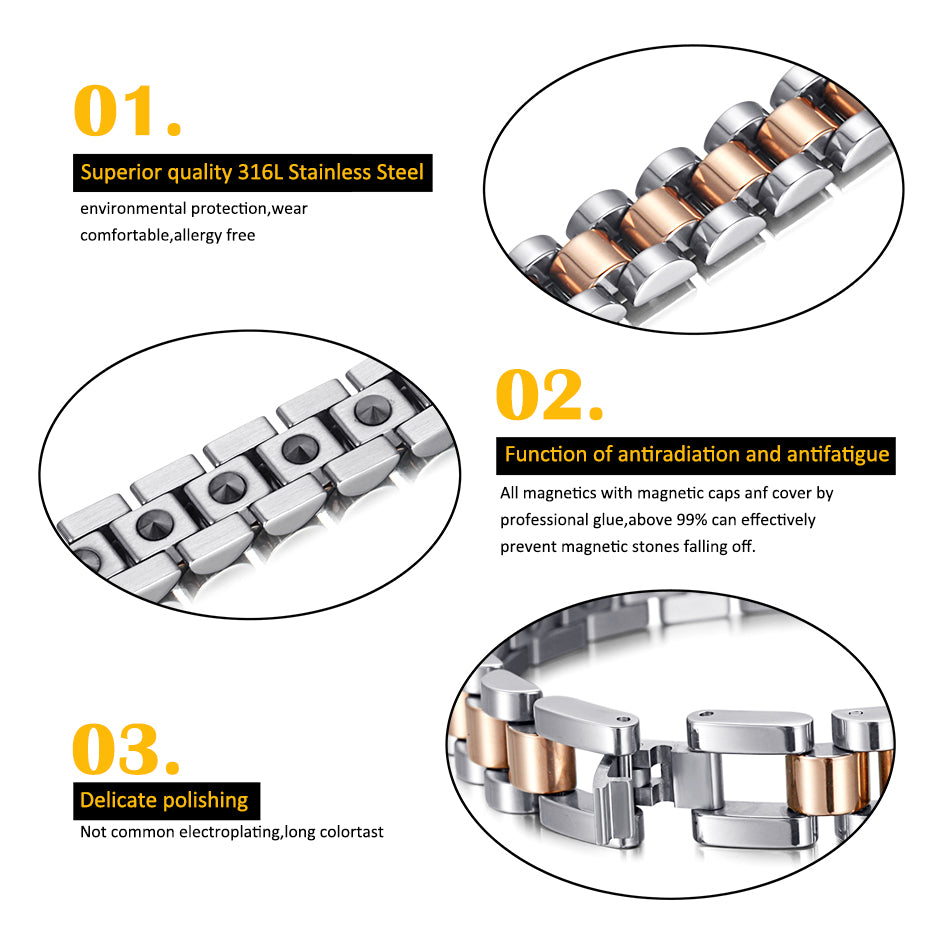 01.

Superior quality 316L Stainless Steel

environmental protection,wear comfortable,allergy free

02.

Function of antiradiation and antifatigue

All magnetics with magnetic caps anf cover by professional glue,above 99% can effectively prevent magnetic stones falling off.

03.

Delicate polishing

Not common electroplating,long colortast